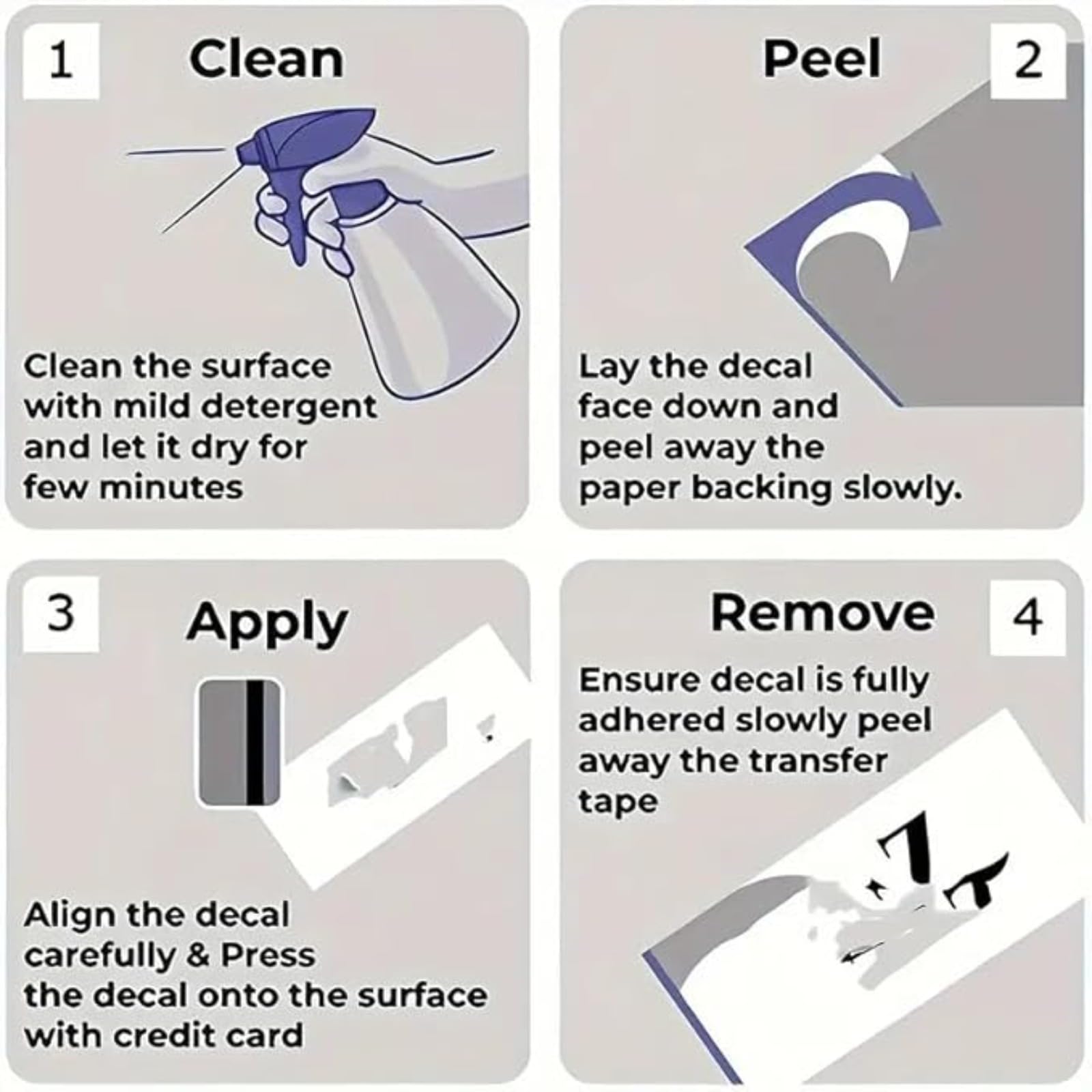 1 Clean

Clean the surface with mild detergent and let it dry for few minutes

Peel 2

Lay the decal face down and peel away the paper backing slowly.

3 Apply

Align the decal carefully & Press the decal onto the surface with credit card

Remove 4

Ensure decal is fully adhered slowly peel away the transfer tape