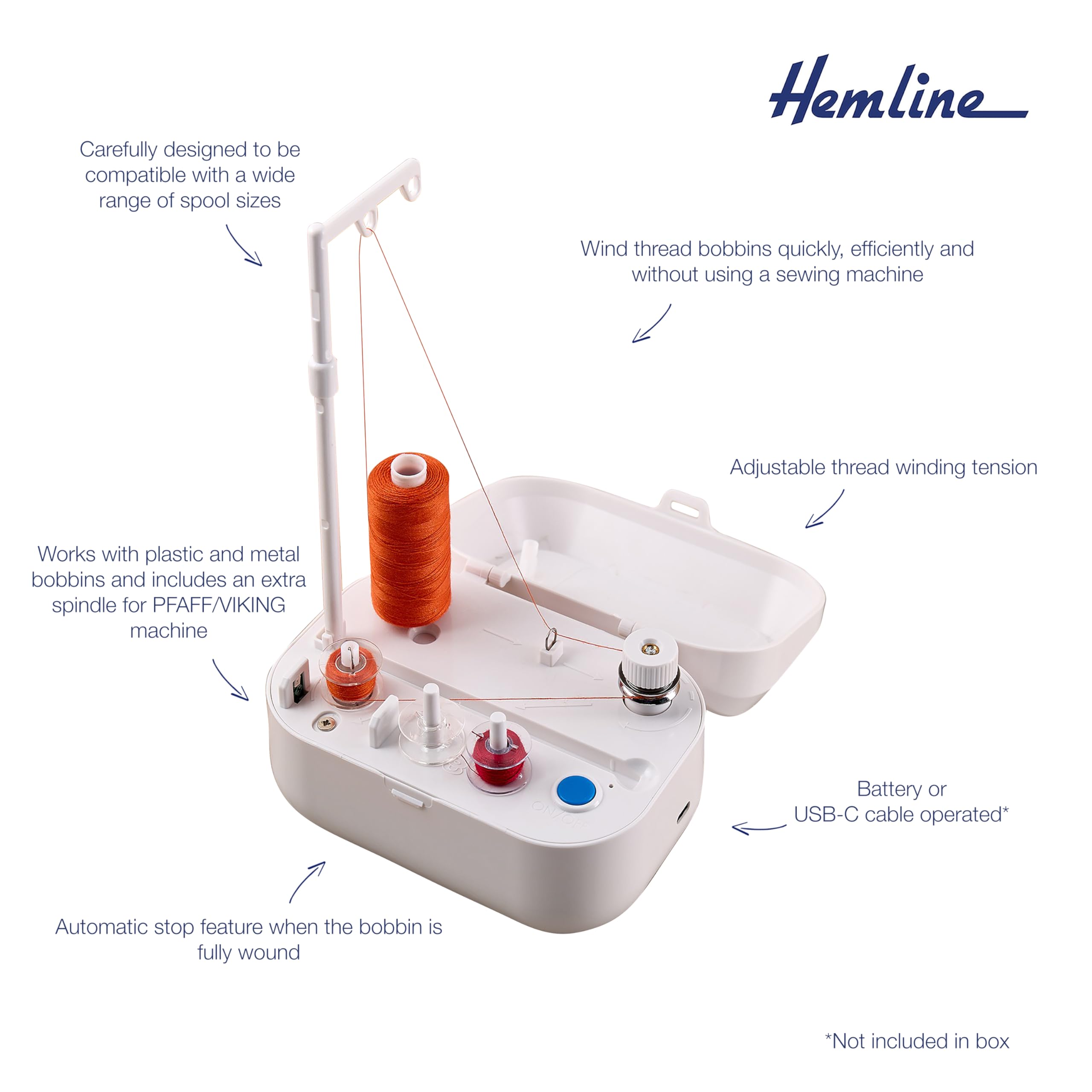 Hemline

Carefully designed to be compatible with a wide range of spool sizes

Wind thread bobbins quickly, efficiently and without using a sewing machine

Adjustable thread winding tension

Works with plastic and metal bobbins and includes an extra spindle for PFAFF/VIKING machine

ON/OFF

Battery or USB-C cable operated*

Automatic stop feature when the bobbin is fully wound

*Not included in box