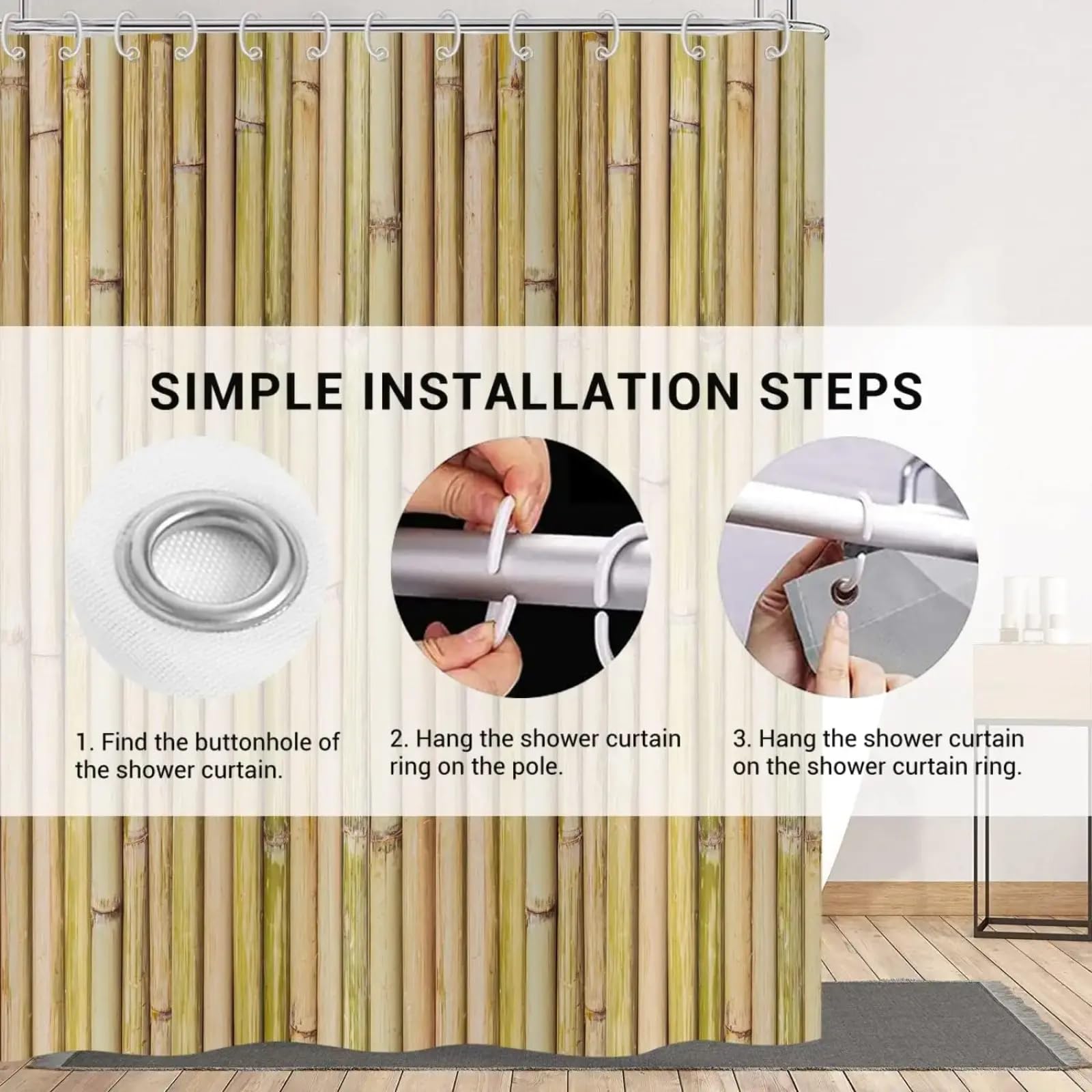 SIMPLE INSTALLATION STEPS

1. Find the buttonhole of the shower curtain.

2. Hang the shower curtain ring on the pole.

3. Hang the shower curtain on the shower curtain ring.