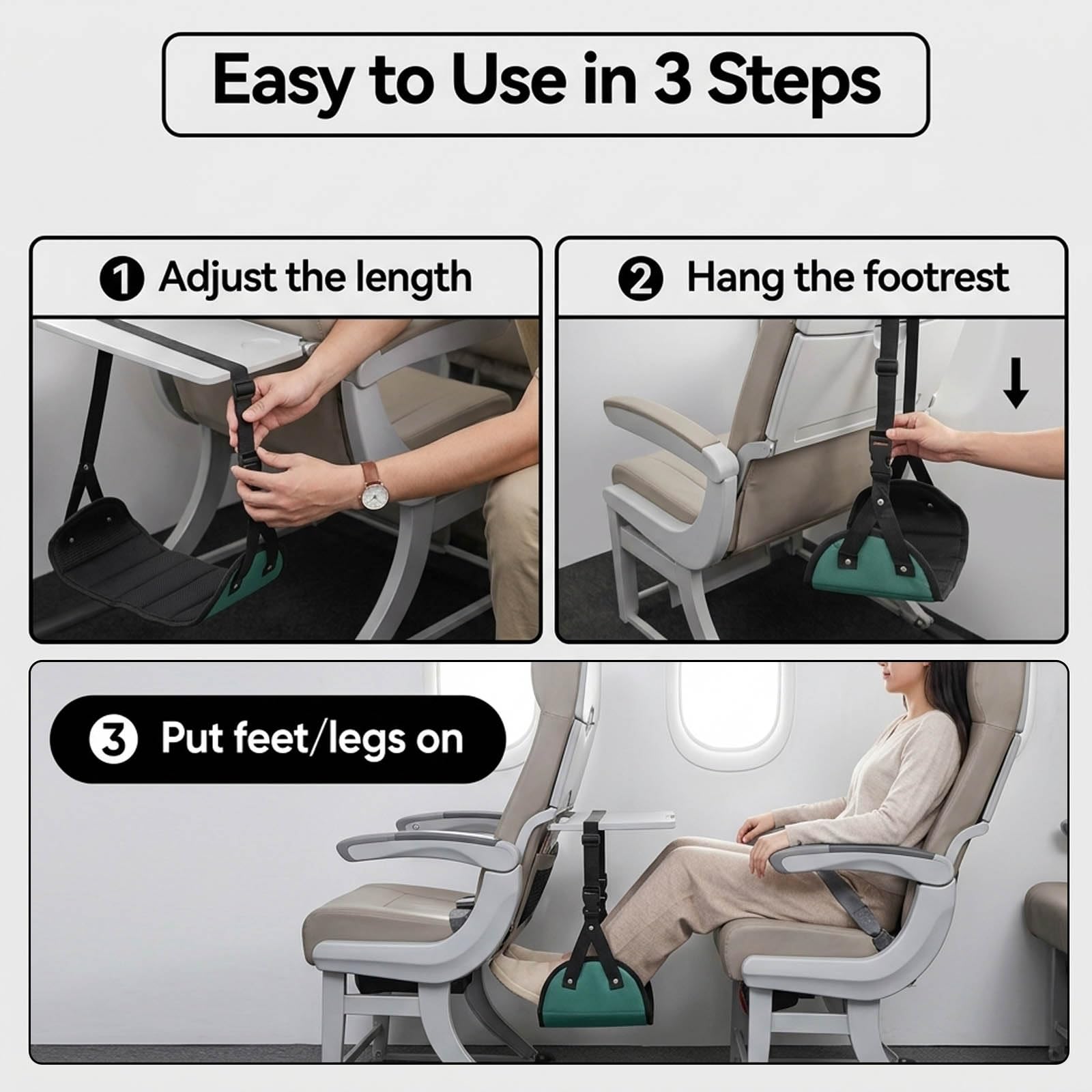 Easy to Use in 3 Steps

1 Adjust the length

2 Hang the footrest

3 Put feet/legs on