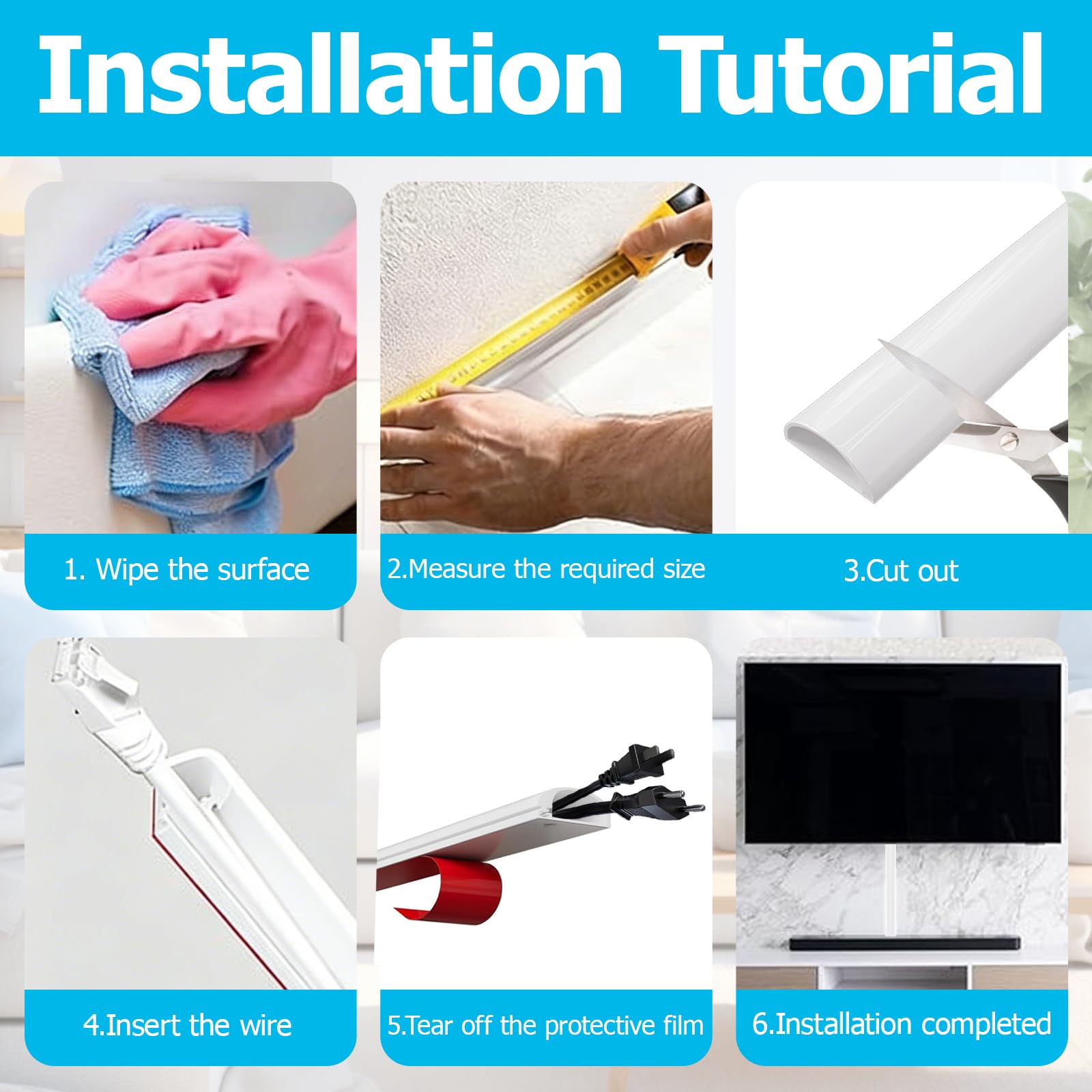 Installation Tutorial

1. Wipe the surface

2.Measure the required size

3.Cut out

4.Insert the wire

5.Tear off the protective film

6.Installation completed