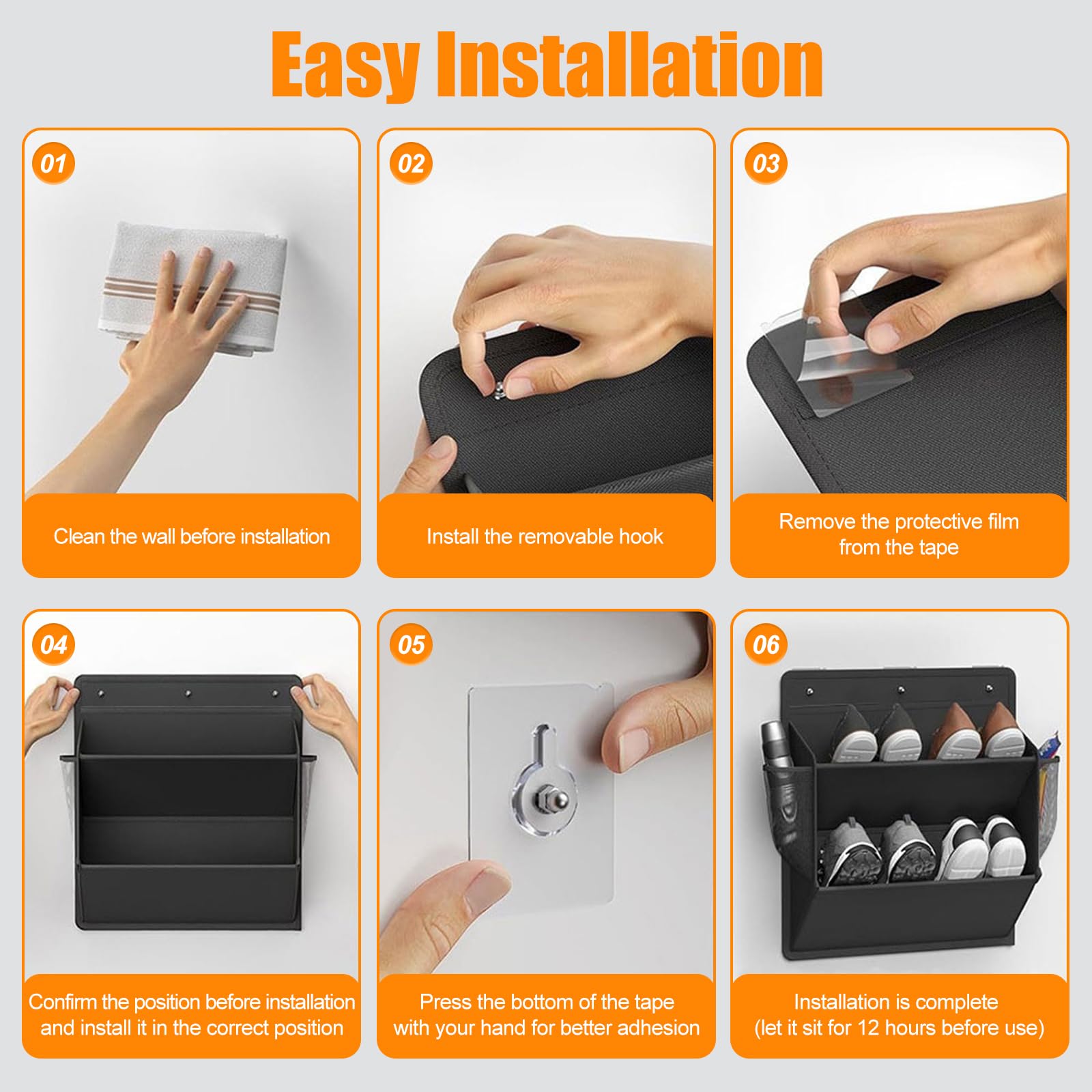 Easy Installation

01

Clean the wall before installation

02

Install the removable hook

03

Remove the protective film from the tape

04

Confirm the position before installation and install it in the correct position

05

Press the bottom of the tape with your hand for better adhesion

06

Installation is complete (let it sit for 12 hours before use)