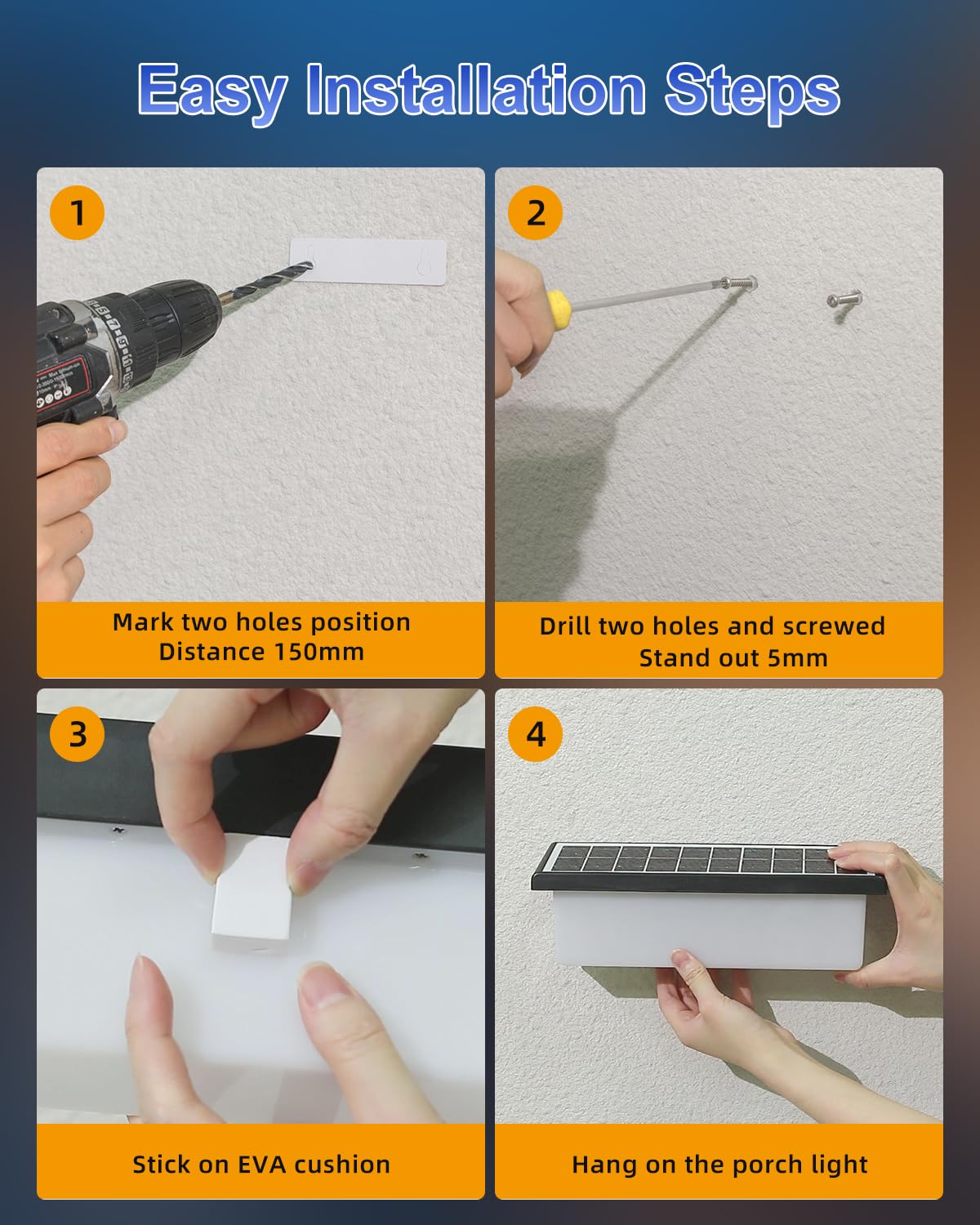 Easy Installation Steps

1

Mark two holes position
Distance 150mm

2

Drill two holes and screwed
Stand out 5mm

3

Stick on EVA cushion

4

Hang on the porch light