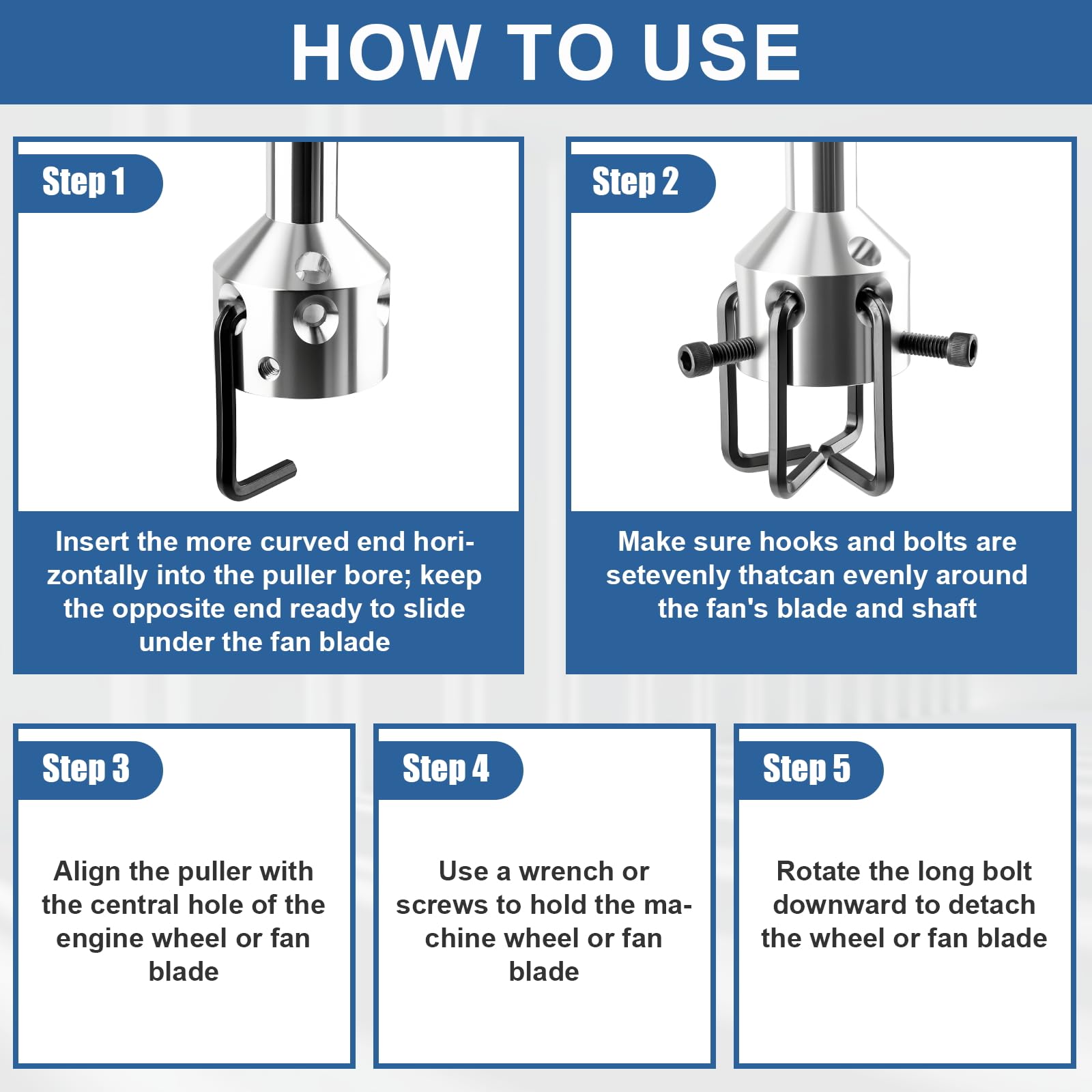 HOW TO USE

Step 1

Insert the more curved end horizontally into the puller bore; keep the opposite end ready to slide under the fan blade

Step 2

Make sure hooks and bolts are setevenly thatcan evenly around the fan's blade and shaft

Step 3

Align the puller with the central hole of the engine wheel or fan blade

Step 4

Use a wrench or screws to hold the machine wheel or fan blade

Step 5

Rotate the long bolt downward to detach the wheel or fan blade