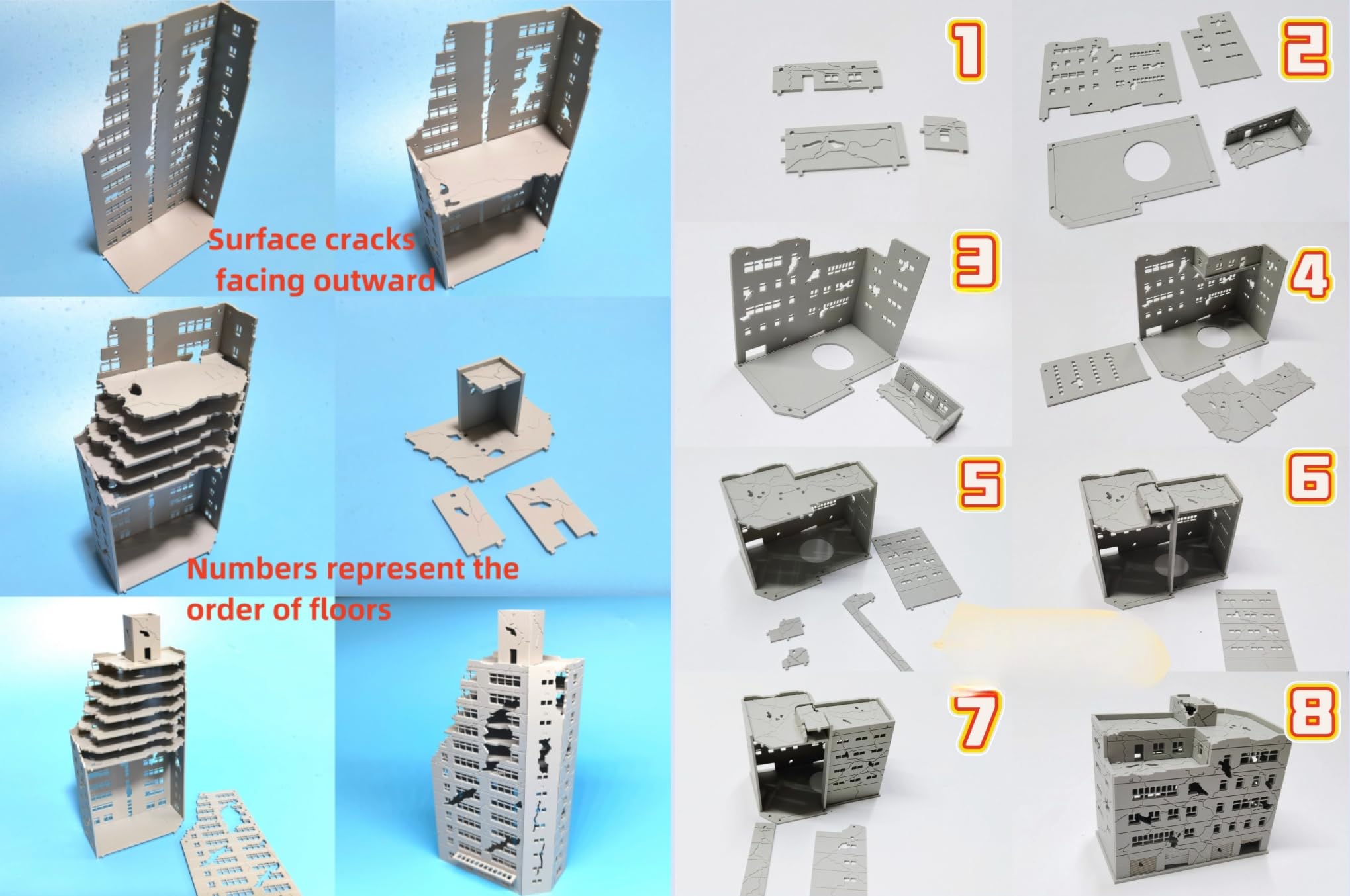 Surface cracks facing outward

Numbers represent the order of floors

1

2

3

4

5

6

7

8