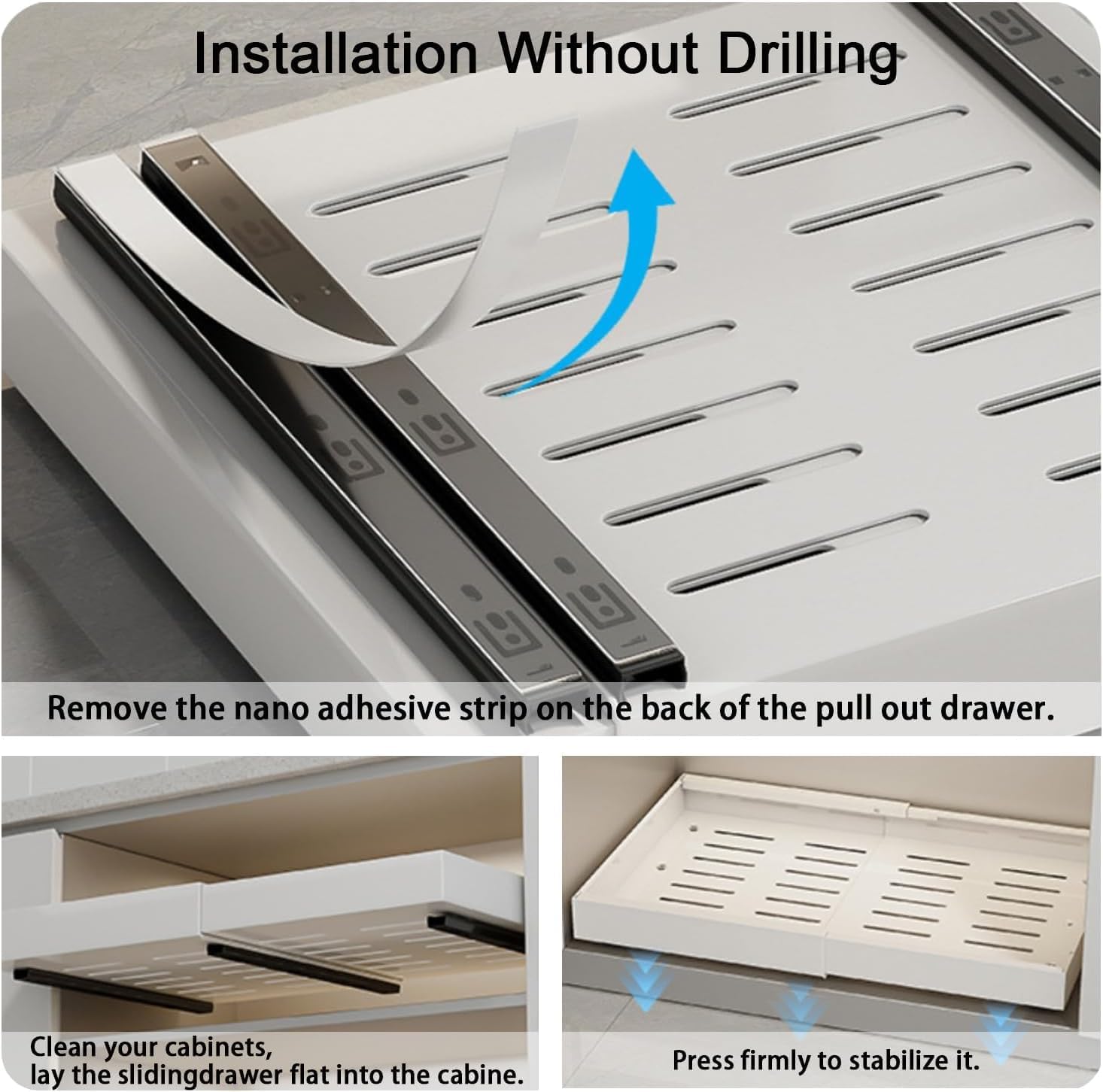 Installation Without Drilling

Remove the nano adhesive strip on the back of the pull out drawer.

Clean your cabinets,
lay the slidingdrawer flat into the cabine.

Press firmly to stabilize it.