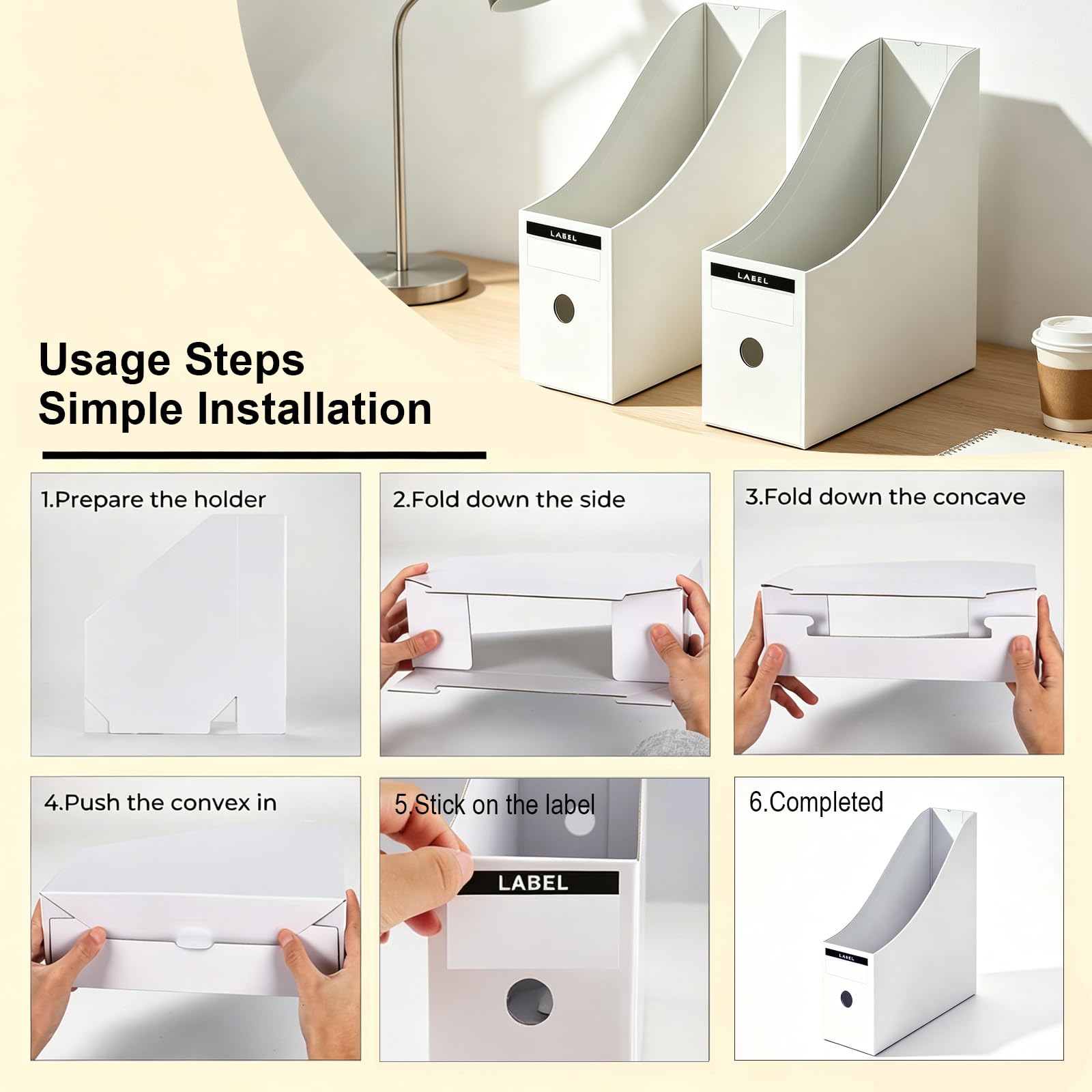 LABEL

LABEL

Usage Steps
Simple Installation

1.Prepare the holder

2.Fold down the side

3.Fold down the concave

4.Push the convex in

5.Stick on the label

LABEL

6.Completed

LABEL