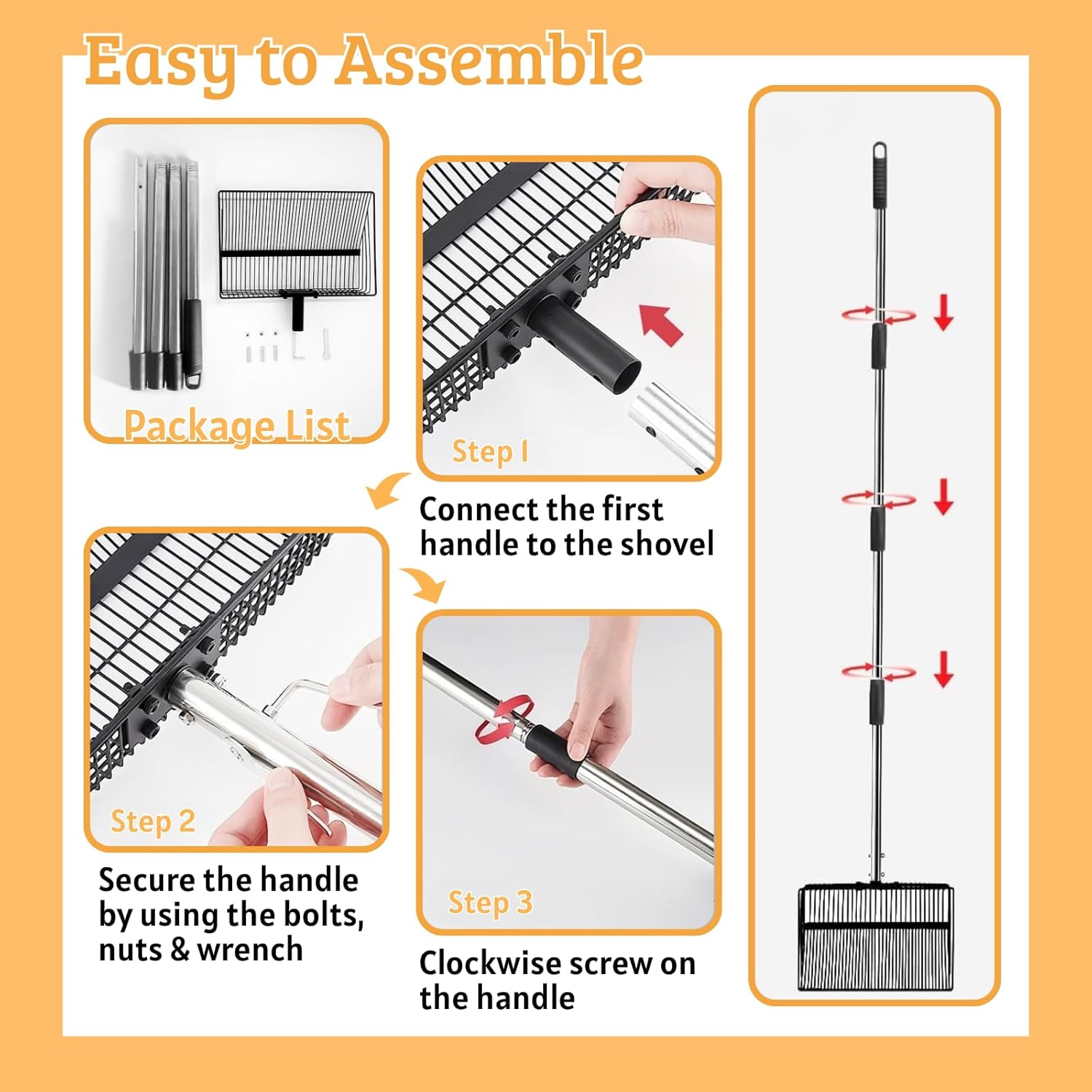 Easy to Assemble

Package List

Step 1

Connect the first handle to the shovel

Step 2

Secure the handle by using the bolts, nuts & wrench

Step 3

Clockwise screw on the handle