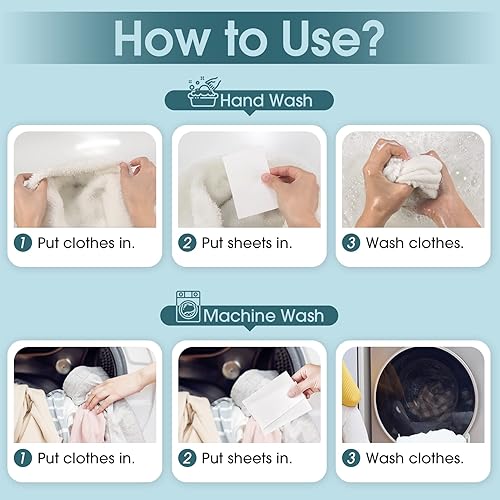 How to Use?

Hand Wash

1 Put clothes in.

2 Put sheets in.

3 Wash clothes.

Machine Wash

1 Put clothes in.

2 Put sheets in.

3 Wash clothes.