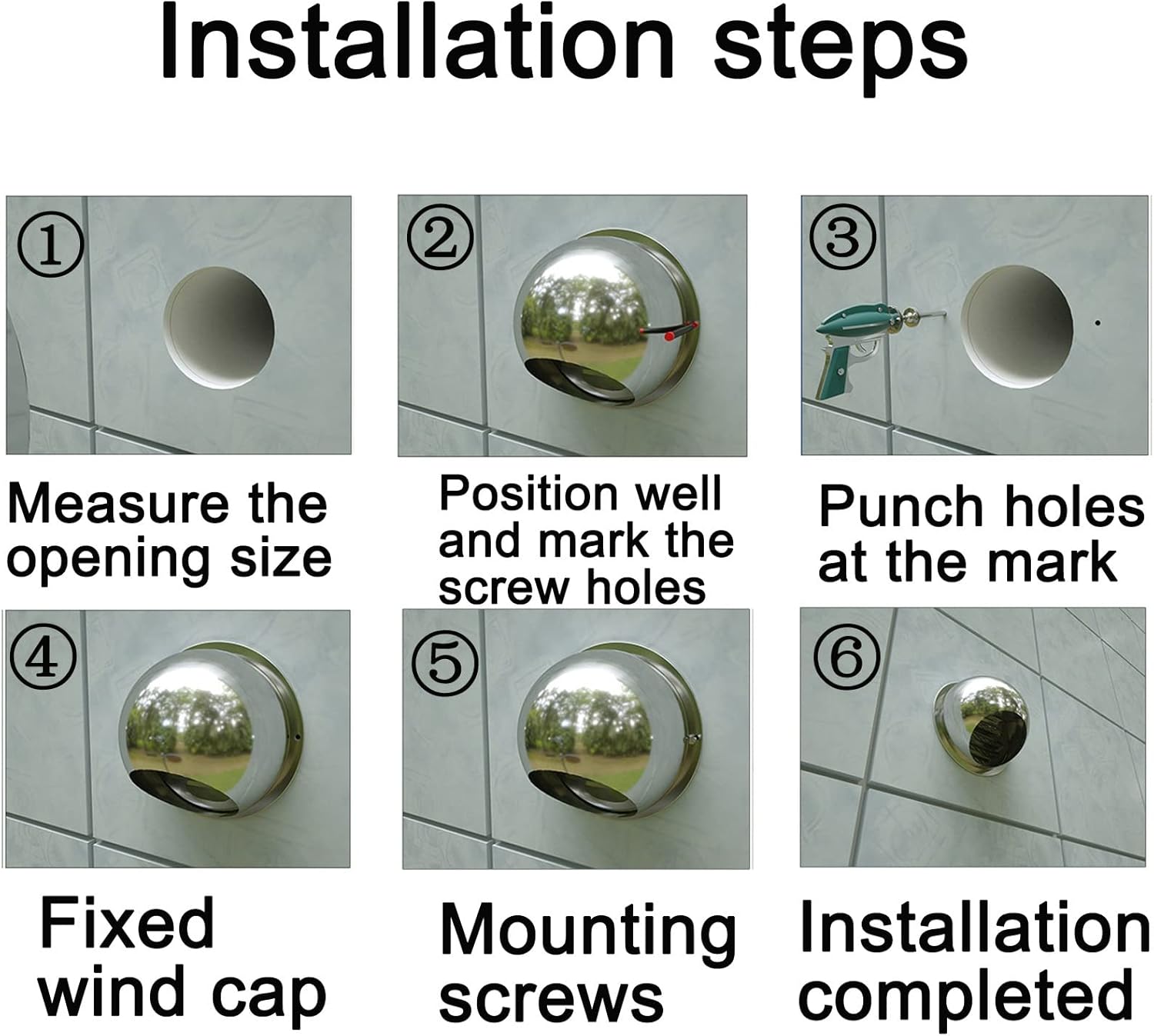 Installation steps

①

Measure the opening size

②

Position well and mark the screw holes

③

Punch holes at the mark

④

Fixed wind cap

⑤

Mounting screws

⑥

Installation completed