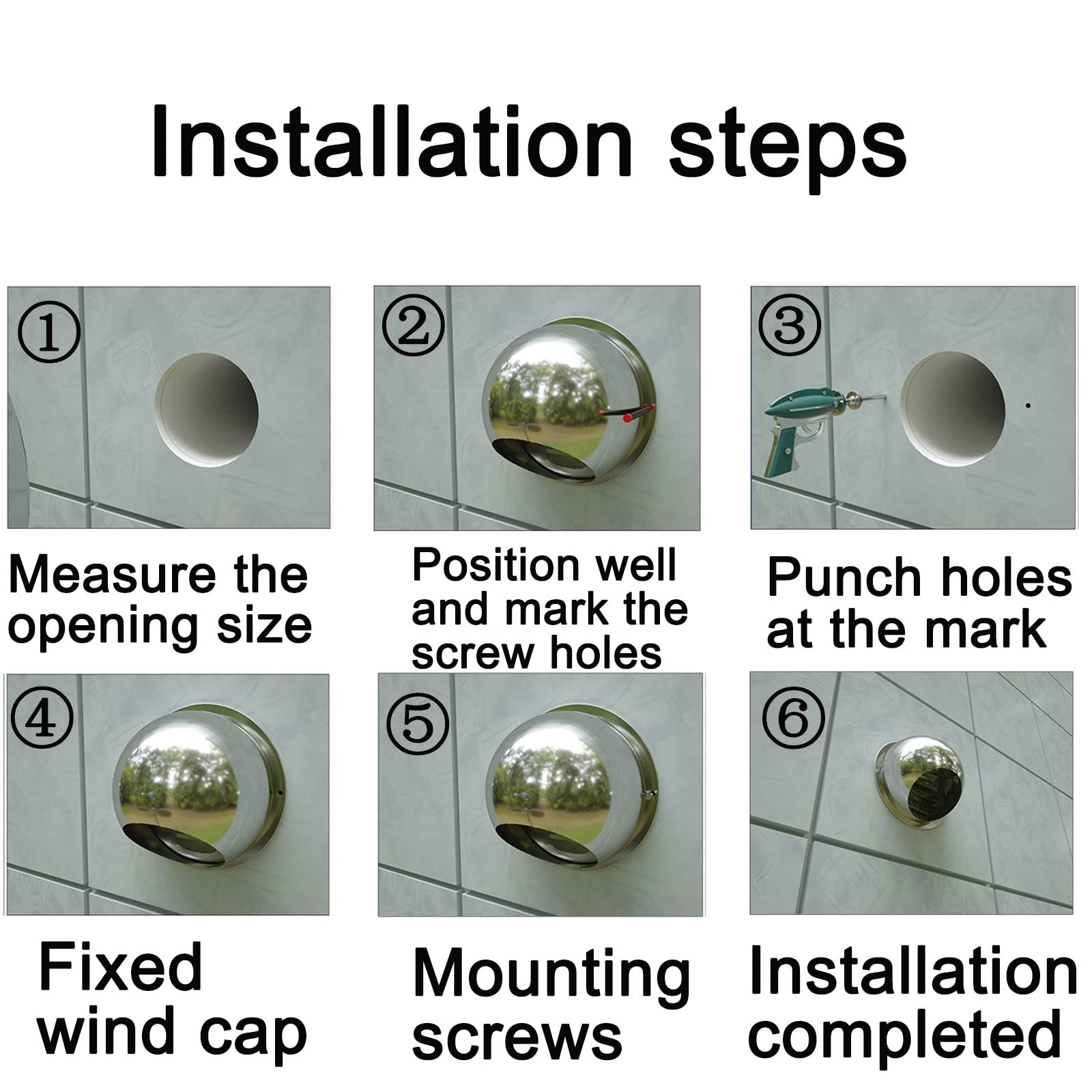 Installation steps

①

Measure the opening size

②

Position well and mark the screw holes

③

Punch holes at the mark

④

Fixed wind cap

⑤

Mounting screws

⑥

Installation completed