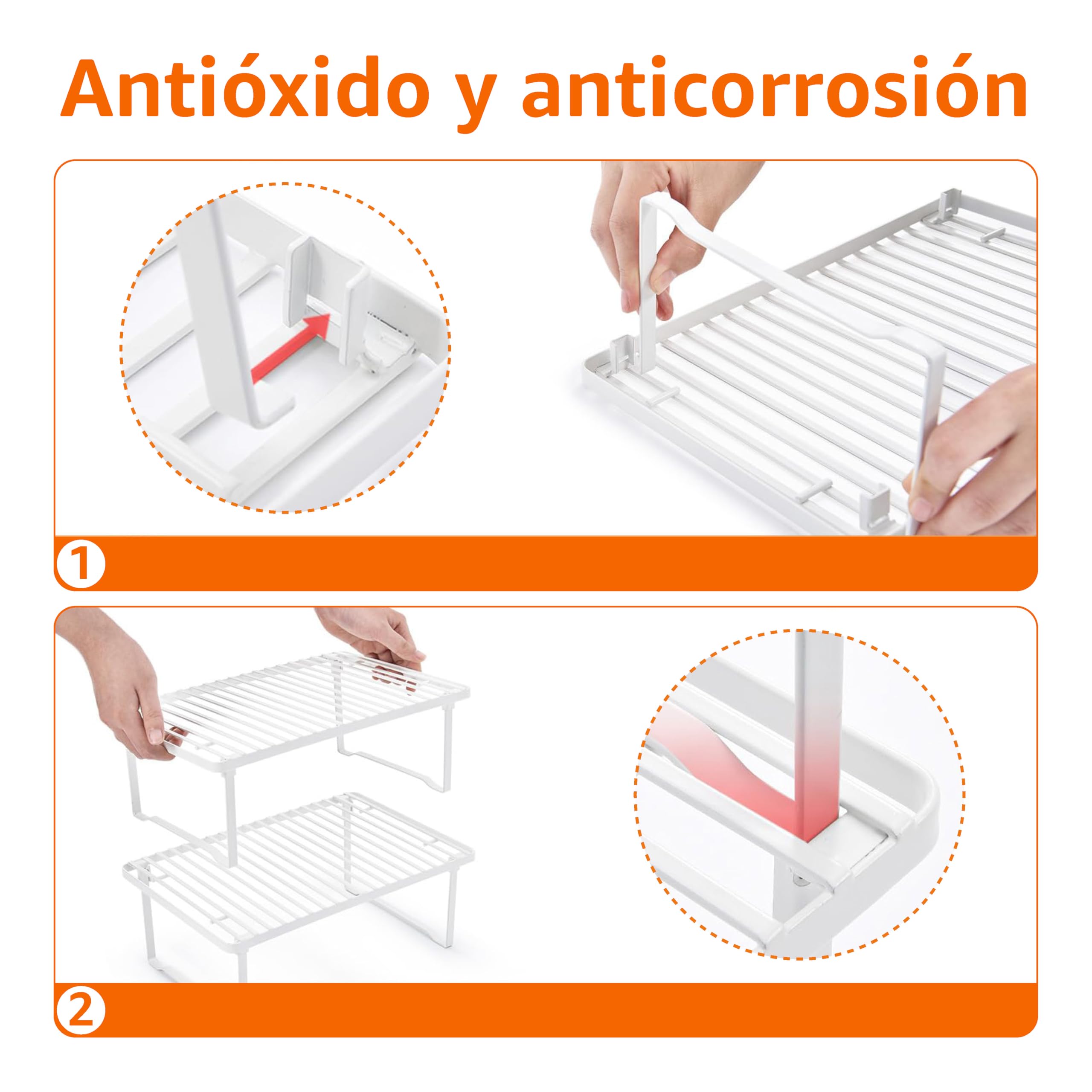 Antióxido y anticorrosión

1

2