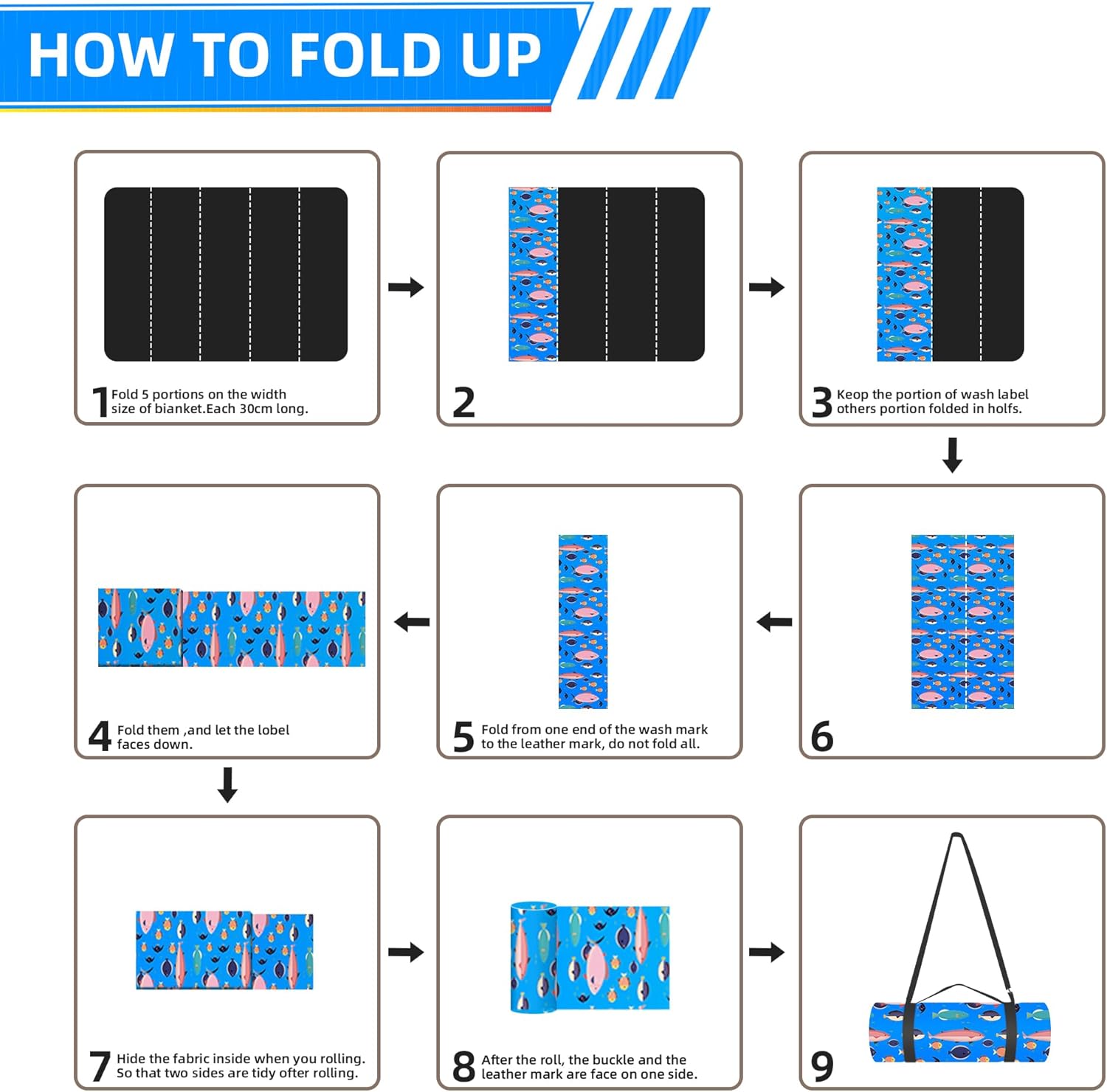 HOW TO FOLD UP

1 Fold 5 portions on the width size of bianket.Each 30cm long.

2

3 Keop the portion of wash label others portion folded in holfs.

6

5 Fold from one end of the wash mark to the leather mark, do not fold all.

4 Fold them ,and let the lobel faces down.

7 Hide the fabric inside when you rolling. So that two sides are tidy ofter rolling.

8 After the roll, the buckle and the leather mark are face on one side.

9