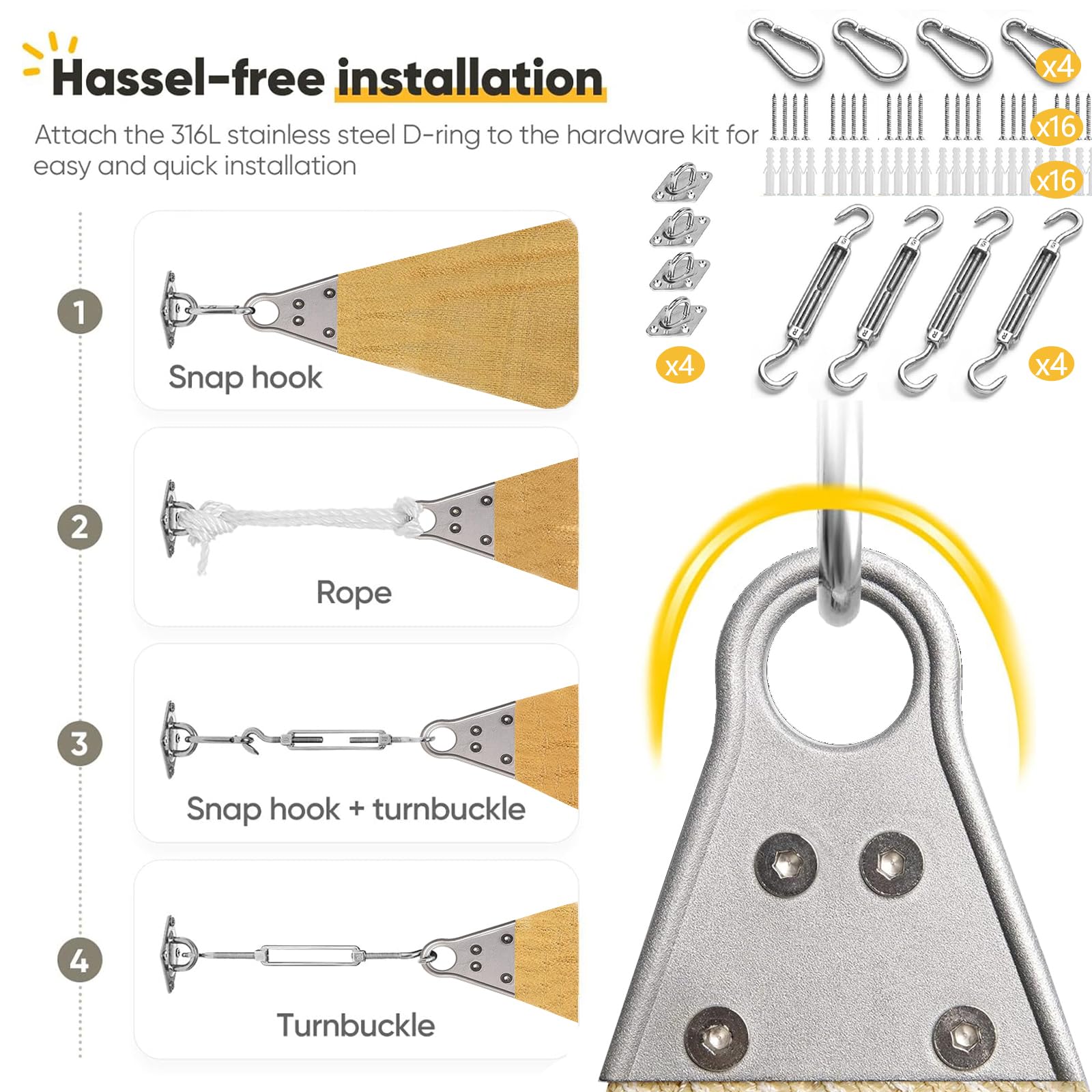 Hassel-free installation

Attach the 316L stainless steel D-ring to the hardware kit for easy and quick installation

x4
x16
x16
x4
x4

1
Snap hook

2
Rope

3
Snap hook + turnbuckle

4
Turnbuckle