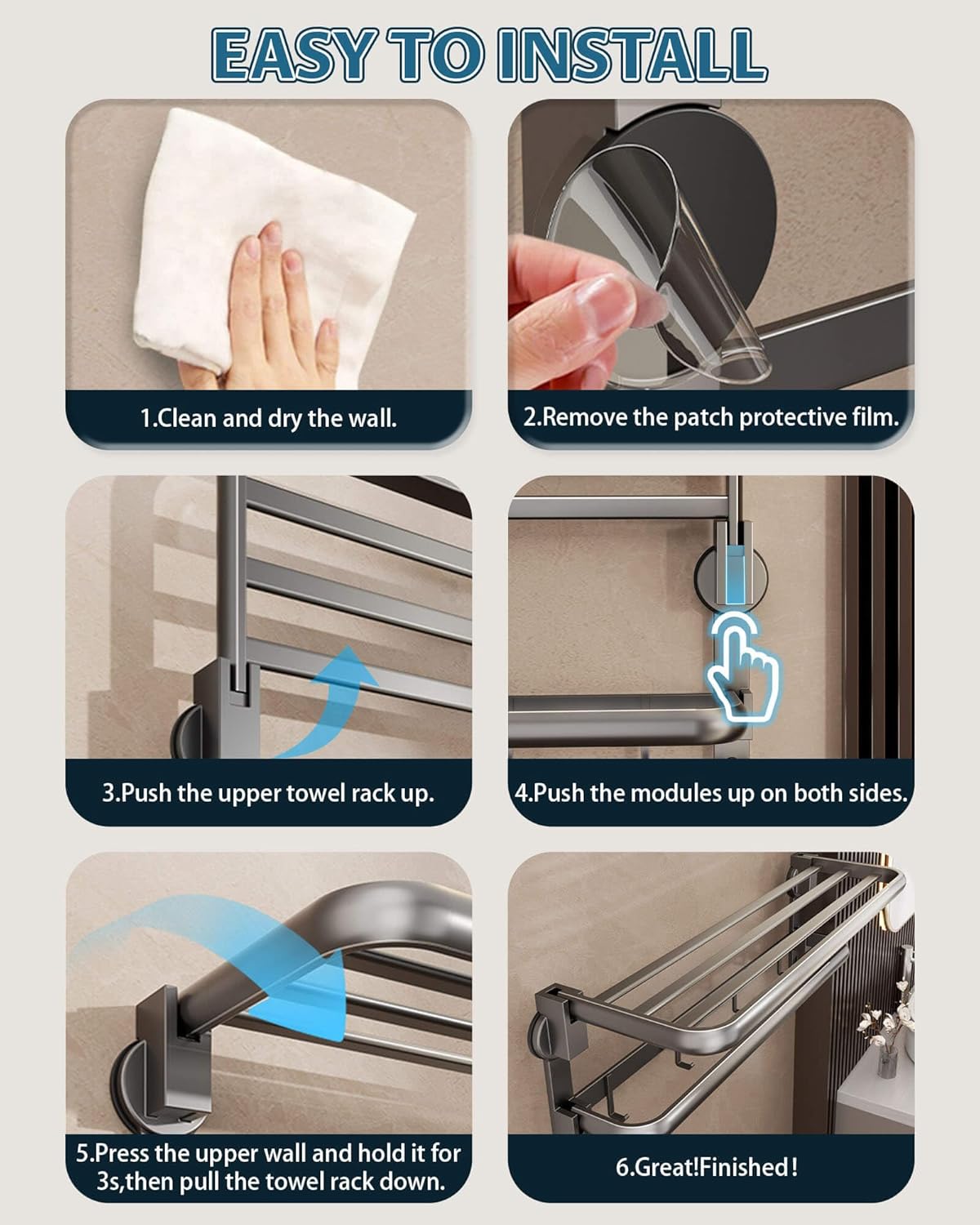 EASY TO INSTALL

1.Clean and dry the wall.

2.Remove the patch protective film.

3.Push the upper towel rack up.

4.Push the modules up on both sides.

5.Press the upper wall and hold it for 3s,then pull the towel rack down.

6.Great!Finished!