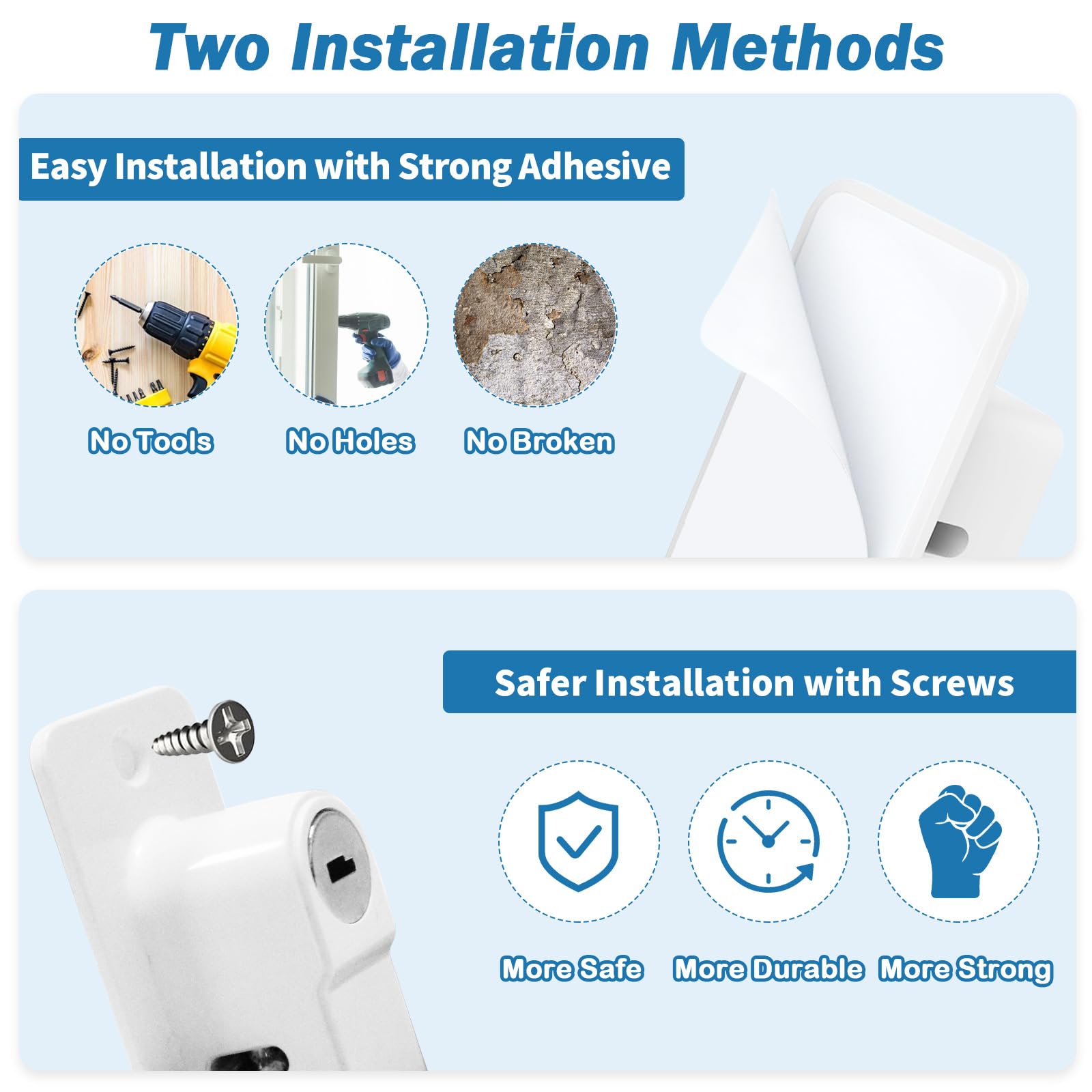 Two Installation Methods

Easy Installation with Strong Adhesive

No Tools

No Holes

No Broken

Safer Installation with Screws

More Safe

More Durable

More Strong