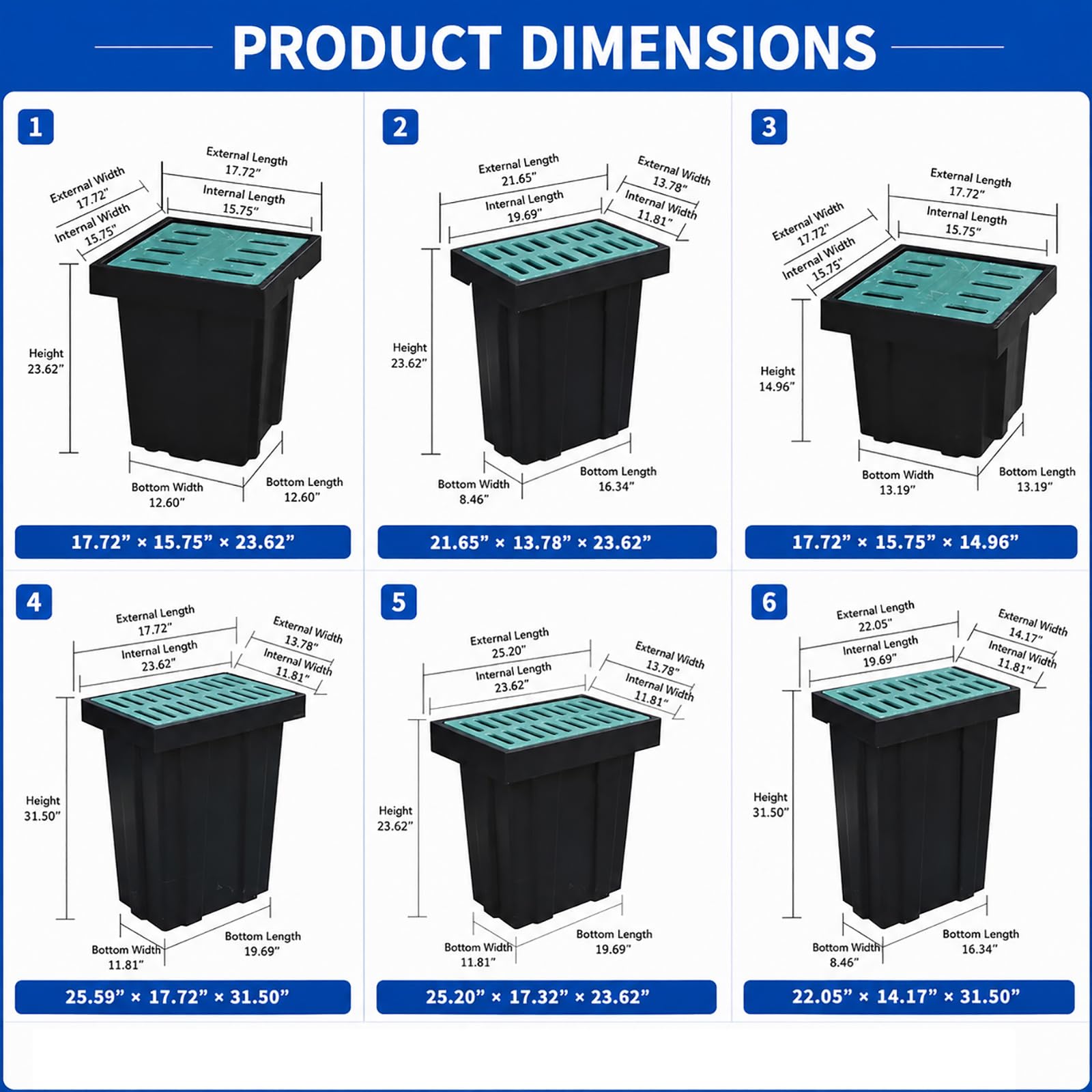 PRODUCT DIMENSIONS

1

External Width 17.72"
Internal Width 15.75"
External Length 17.72"
Internal Length 15.75"
Height 23.62"
Bottom Width 12.60"
Bottom Length 12.60"

17.72" × 15.75" × 23.62"

2

External Length 21.65"
Internal Length 19.69"
External Width 13.78"
Internal Width 11.81"
Height 23.62"
Bottom Width 8.46"
Bottom Length 16.34"

21.65" × 13.78" × 23.62"

3

External Width 17.72"
Internal Width 15.75"
External Length 17.72"
Internal Length 15.75"
Height 14.96"
Bottom Width 13.19"
Bottom Length 13.19"

17.72" × 15.75" × 14.96"

4

External Length 17.72"
Internal Length 23.62"
External Width 13.78"
Internal Width 11.81"
Height 31.50"
Bottom Width 11.81"
Bottom Length 19.69"

25.59" × 17.72" × 31.50"

5

External Length 25.20"
Internal Length 23.62"
External Width 13.78"
Internal Width 11.81"
Height 23.62"
Bottom Width 11.81"
Bottom Length 19.69"

25.20" × 17.32" × 23.62"

6

External Length 22.05"
Internal Length 19.69"
External Width 14.17"
Internal Width 11.81"
Height 31.50"
Bottom Width 8.46"
Bottom Length 16.34"

22.05" × 14.17" × 31.50"