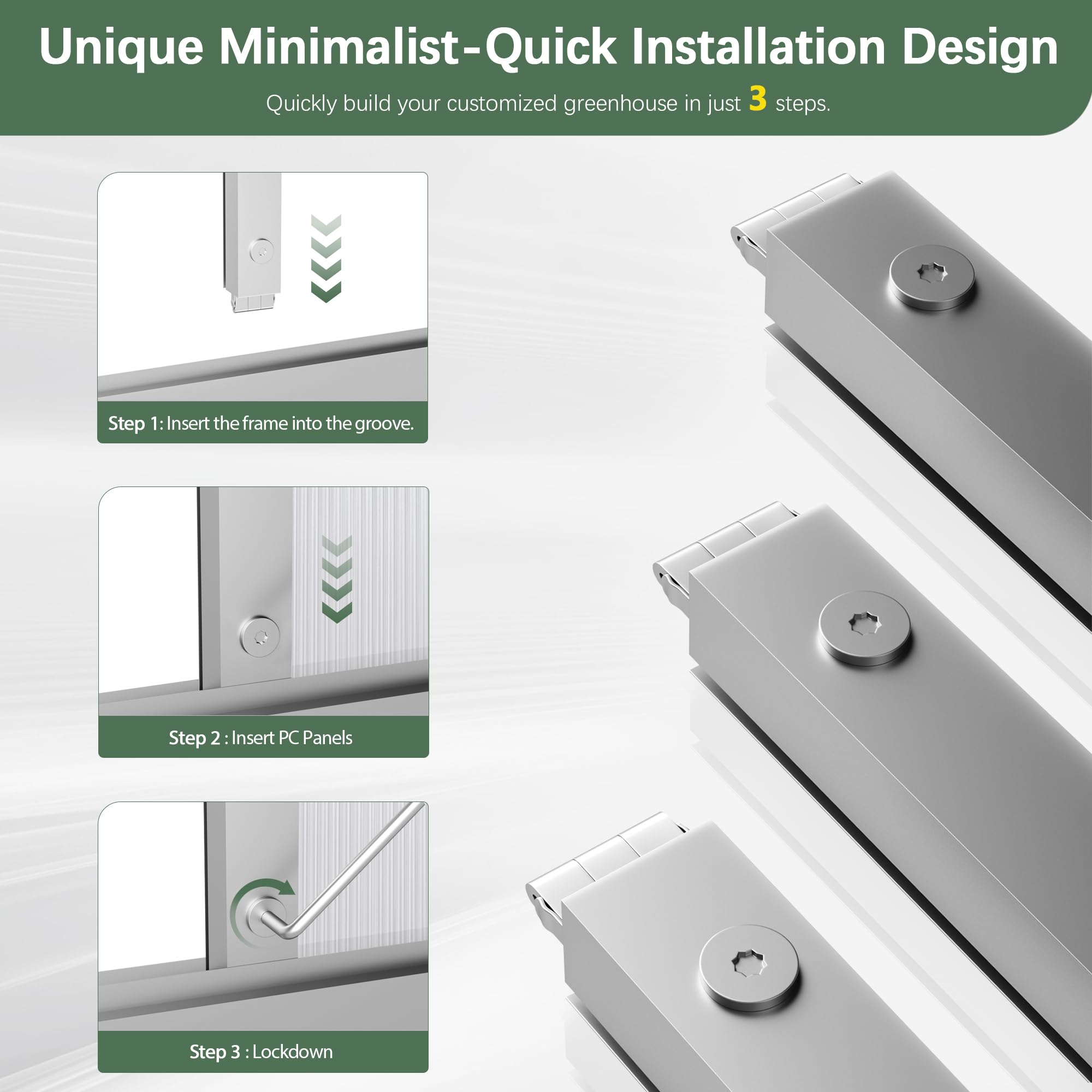 Unique Minimalist-Quick Installation Design

Quickly build your customized greenhouse in just 3 steps.

Step 1: Insert the frame into the groove.

Step 2 : Insert PC Panels

Step 3 : Lockdown