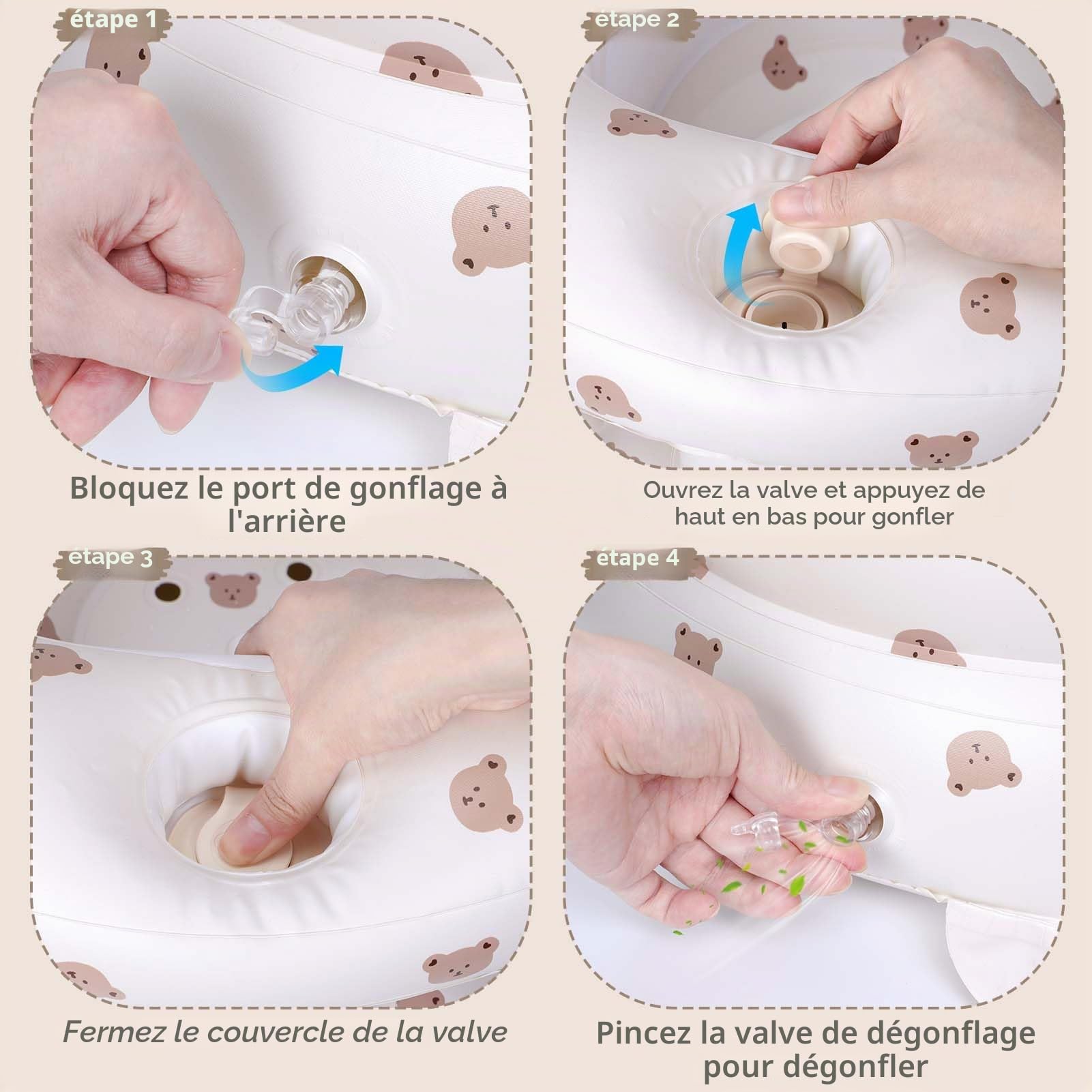 étape 1

Bloquez le port de gonflage à l'arrière

étape 2

Ouvrez la valve et appuyez de haut en bas pour gonfler

étape 3

Fermez le couvercle de la valve

étape 4

Pincez la valve de dégonflage pour dégonfler