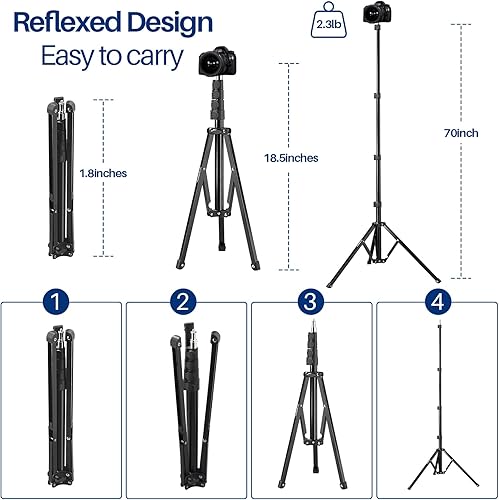 Reflexed Design
Easy to carry

2.3lb

1.8inches

18.5inches

70inch

1

2

3

4