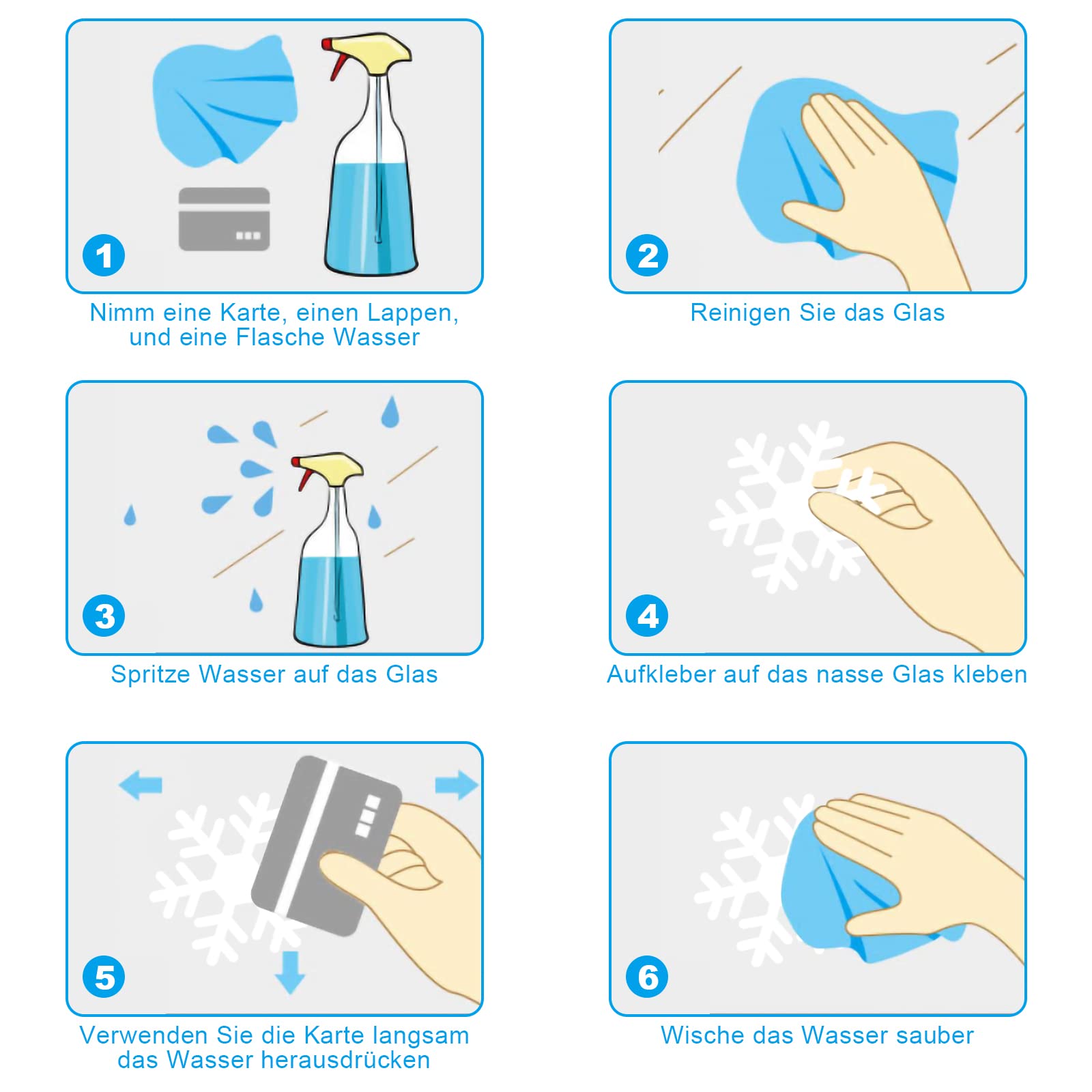 1

Nimm eine Karte, einen Lappen, und eine Flasche Wasser

2

Reinigen Sie das Glas

3

Spritze Wasser auf das Glas

4

Aufkleber auf das nasse Glas kleben

5

Verwenden Sie die Karte langsam das Wasser herausdrücken

6

Wische das Wasser sauber