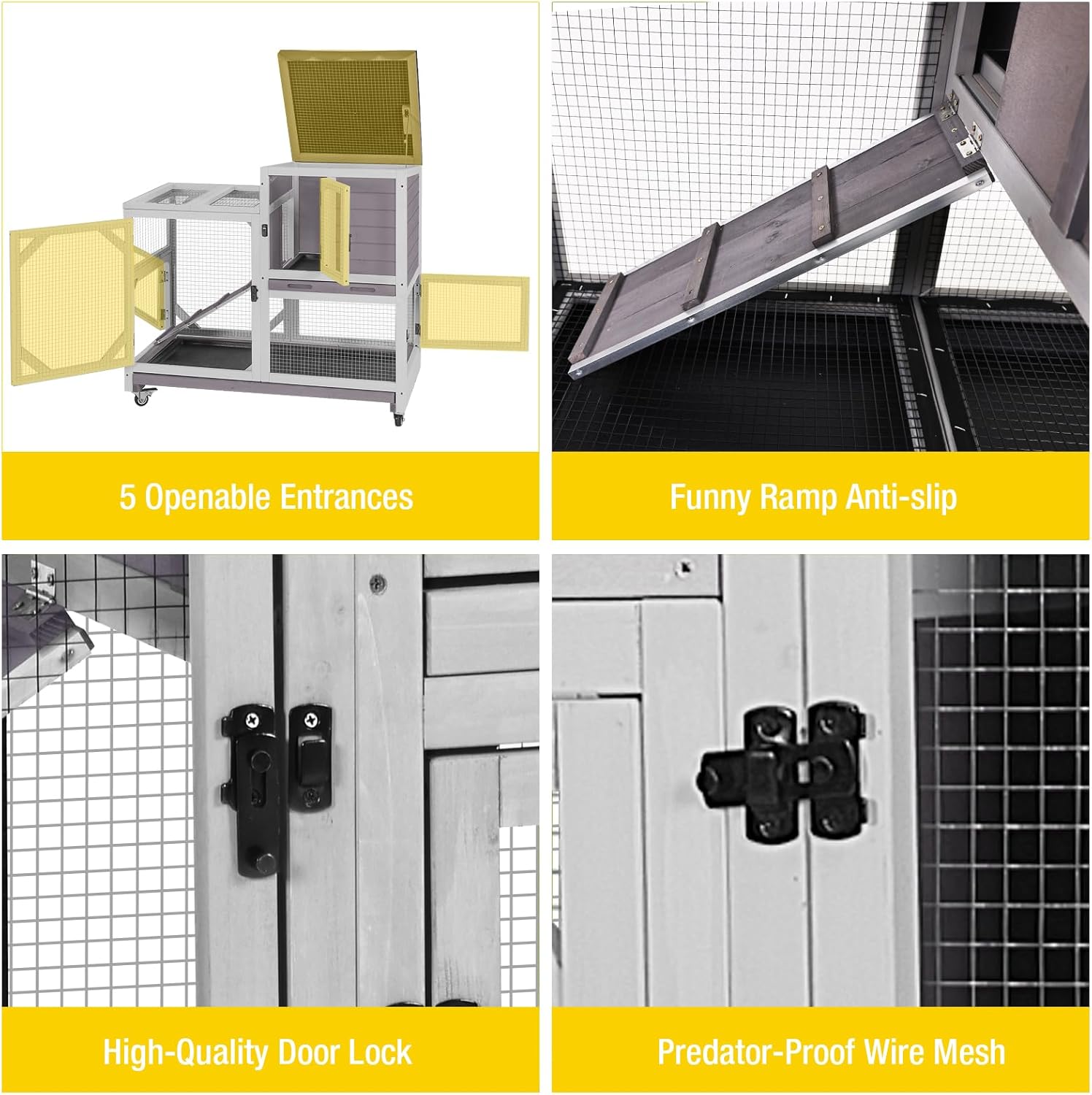 5 Openable Entrances

Funny Ramp Anti-slip

High-Quality Door Lock

Predator-Proof Wire Mesh