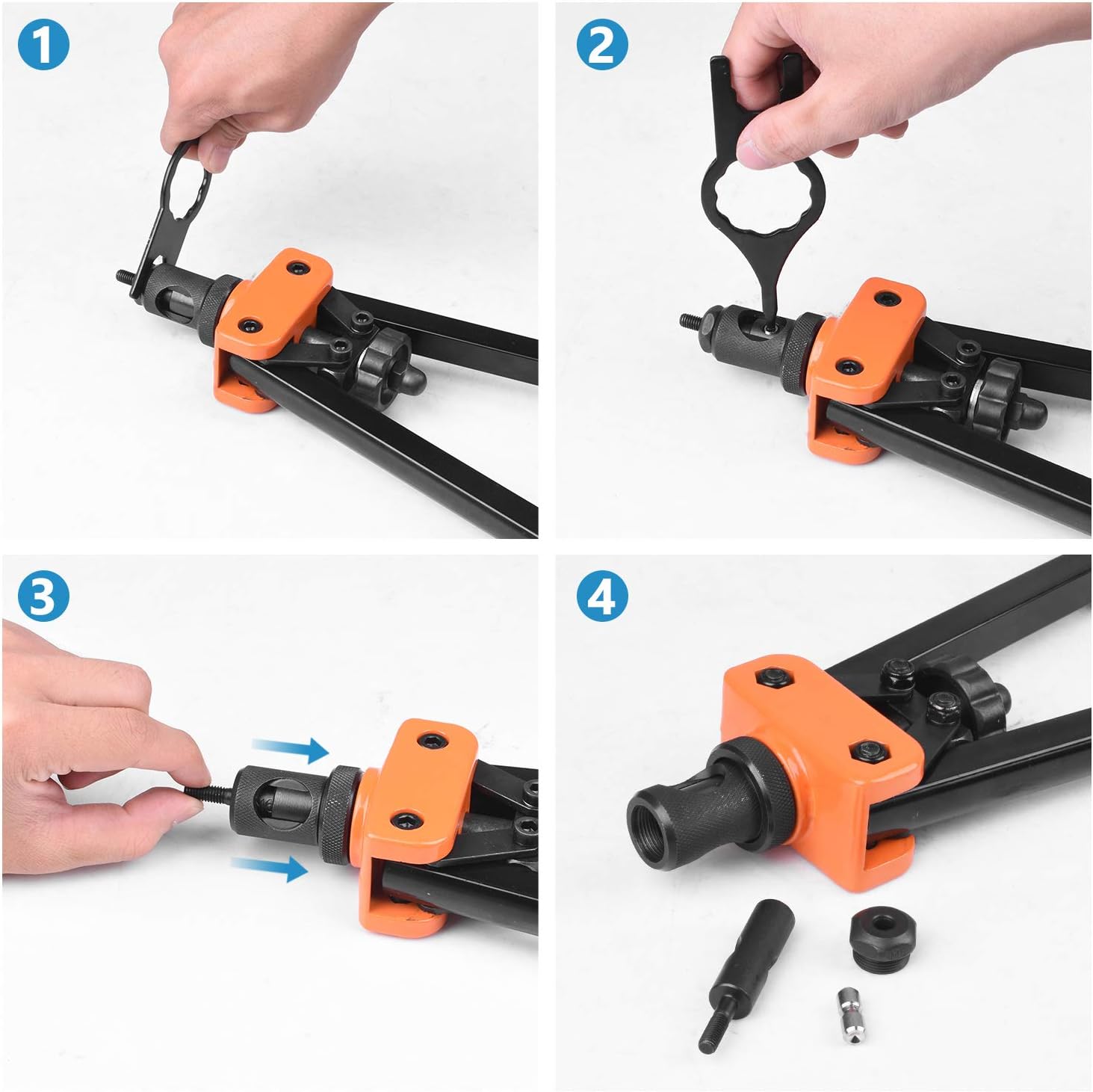 1

2

3

4