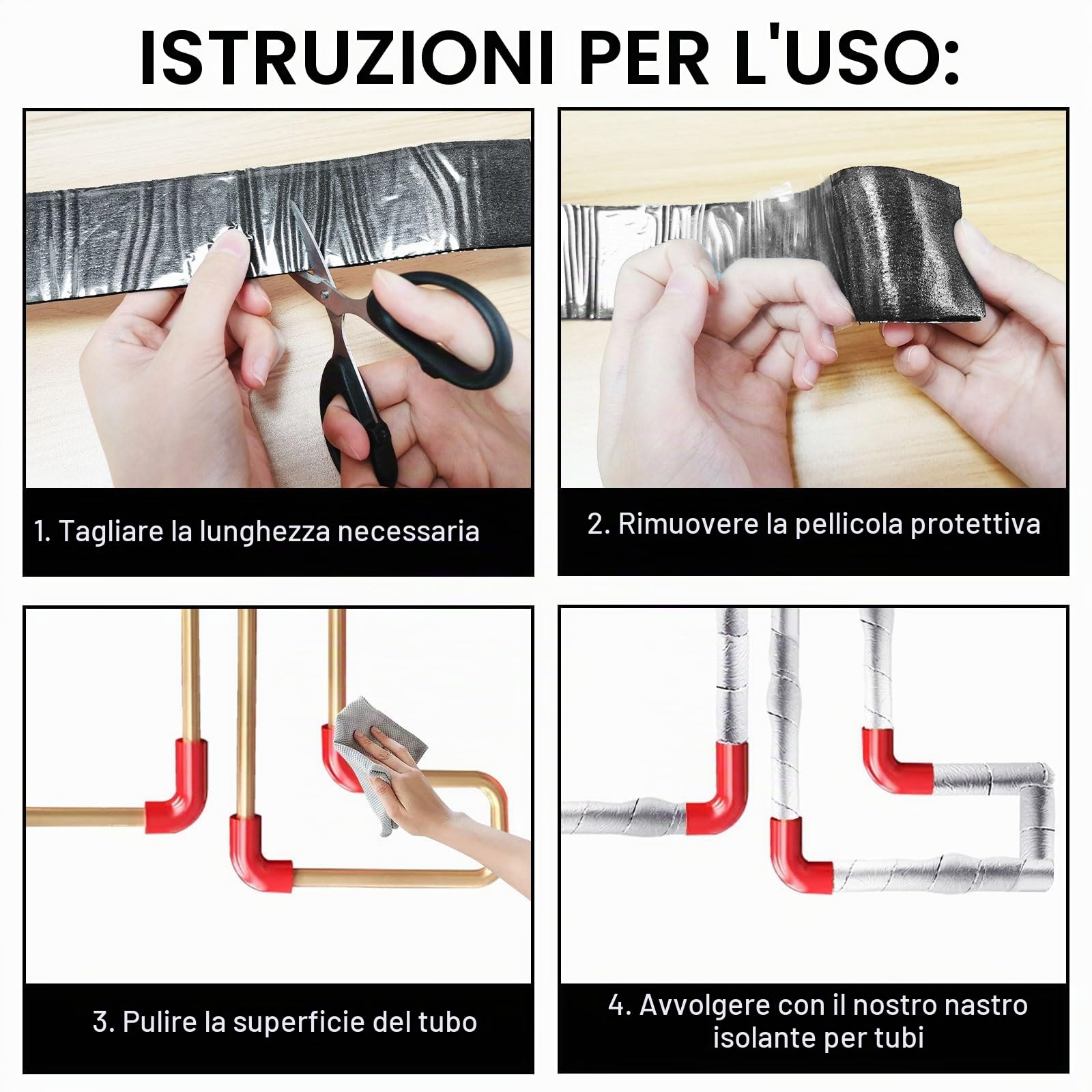 ISTRUZIONI PER L'USO:

1. Tagliare la lunghezza necessaria

2. Rimuovere la pellicola protettiva

3. Pulire la superficie del tubo

4. Avvolgere con il nostro nastro isolante per tubi