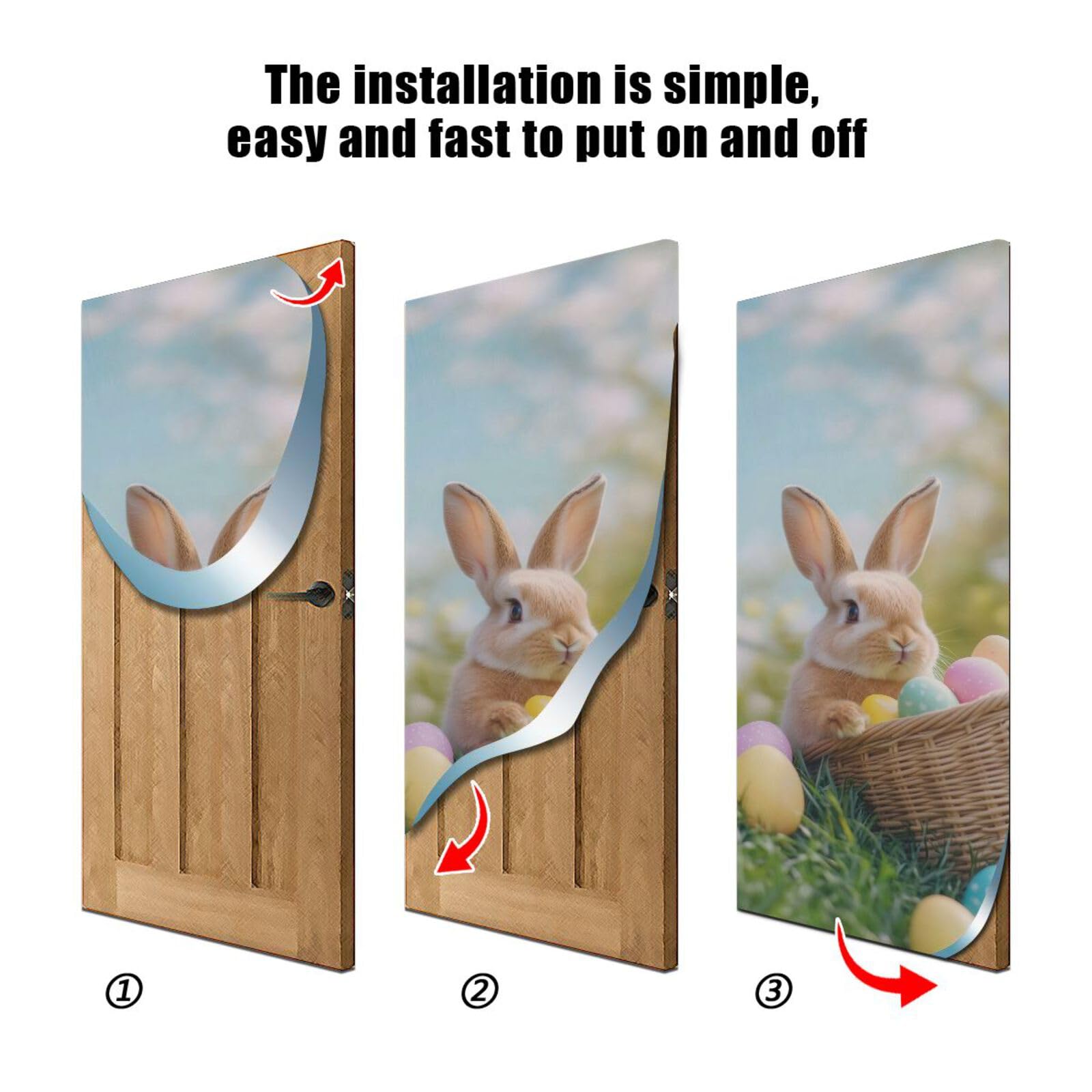 The installation is simple,
easy and fast to put on and off

①

②

③