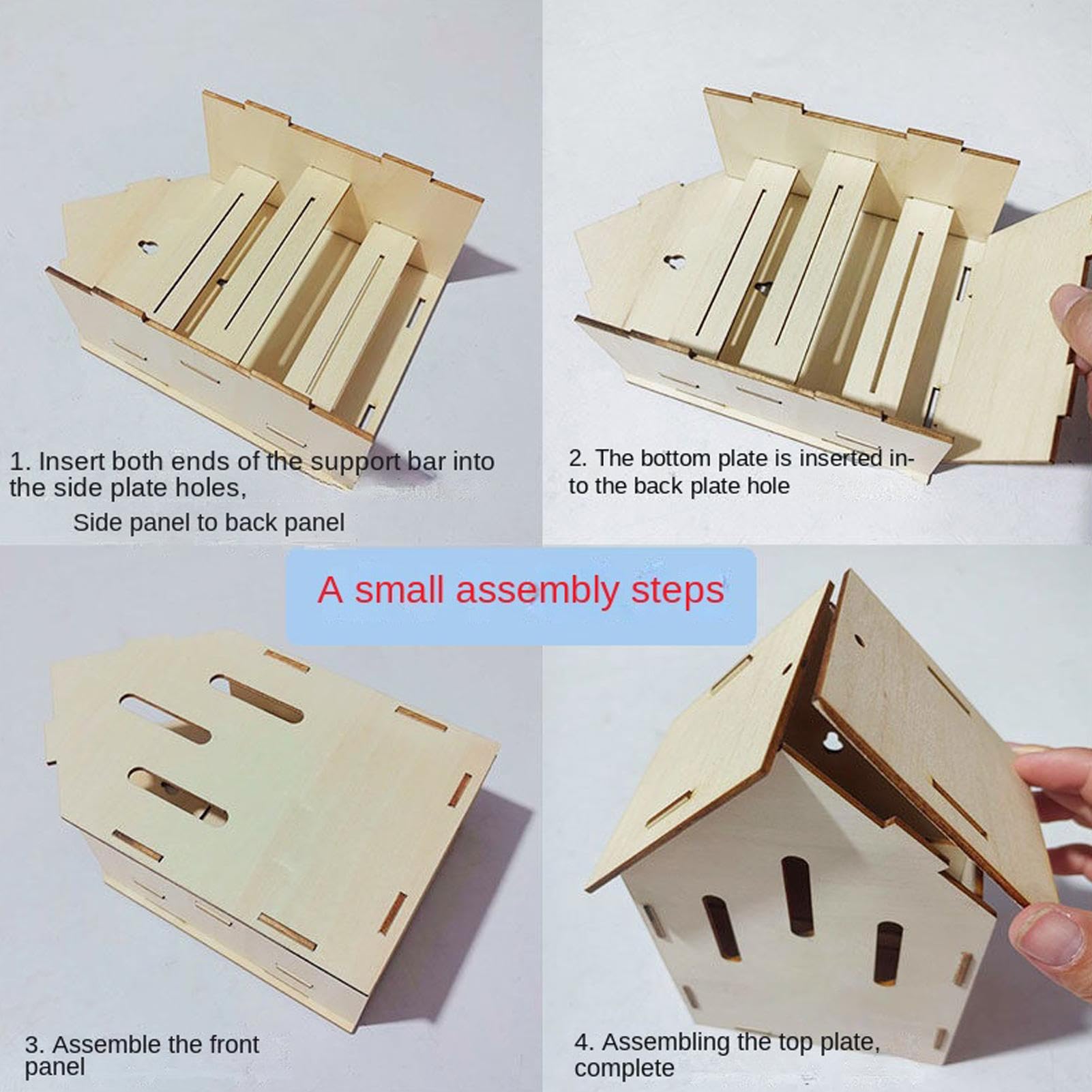 1. Insert both ends of the support bar into the side plate holes,

Side panel to back panel

2. The bottom plate is inserted into the back plate hole

A small assembly steps

3. Assemble the front panel

4. Assembling the top plate, complete