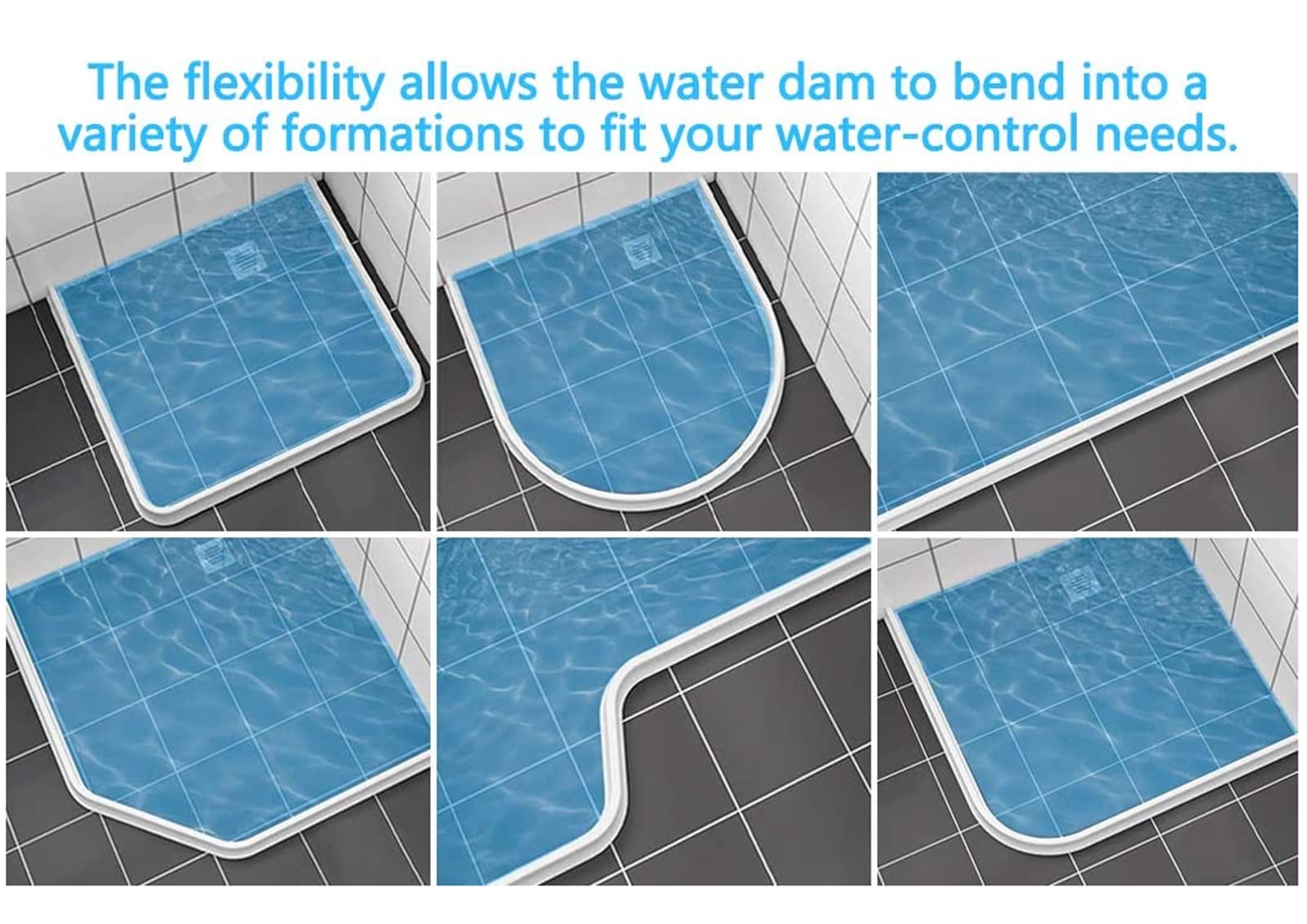 The flexibility allows the water dam to bend into a variety of formations to fit your water-control needs.