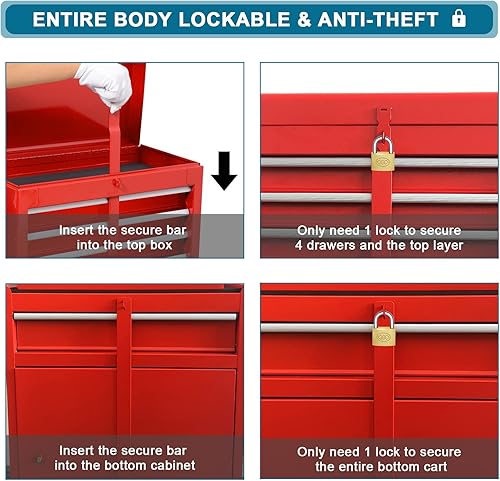 ENTIRE BODY LOCKABLE & ANTI-THEFT

Insert the secure bar into the top box

Only need 1 lock to secure 4 drawers and the top layer

Insert the secure bar into the bottom cabinet

Only need 1 lock to secure the entire bottom cart