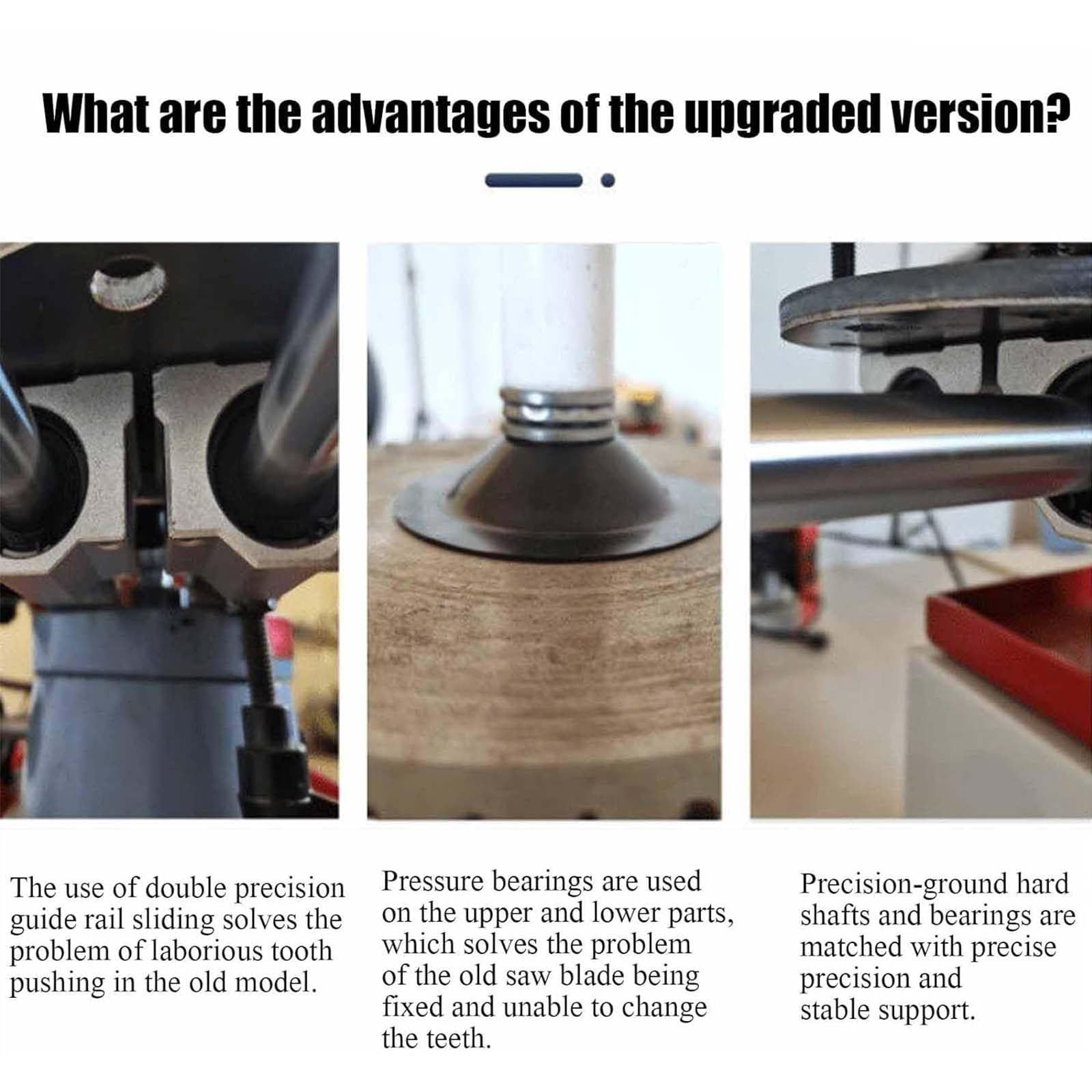 What are the advantages of the upgraded version?

The use of double precision guide rail sliding solves the problem of laborious tooth pushing in the old model.

Pressure bearings are used on the upper and lower parts, which solves the problem of the old saw blade being fixed and unable to change the teeth.

Precision-ground hard shafts and bearings are matched with precise precision and stable support.