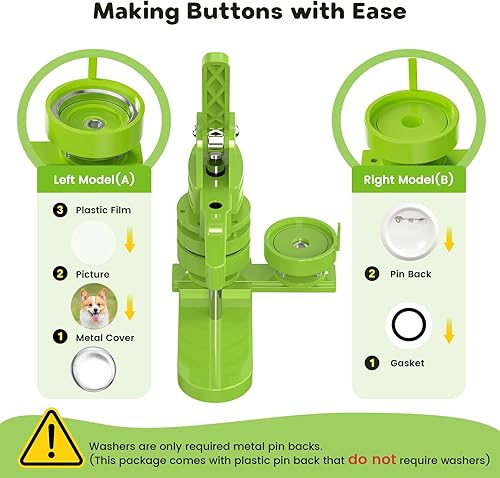 Making Buttons with Ease

Left Model(A)

3 Plastic Film

2 Picture

1 Metal Cover

Right Model(B)

2 Pin Back

1 Gasket

Washers are only required metal pin backs.
(This package comes with plastic pin back that do not require washers)