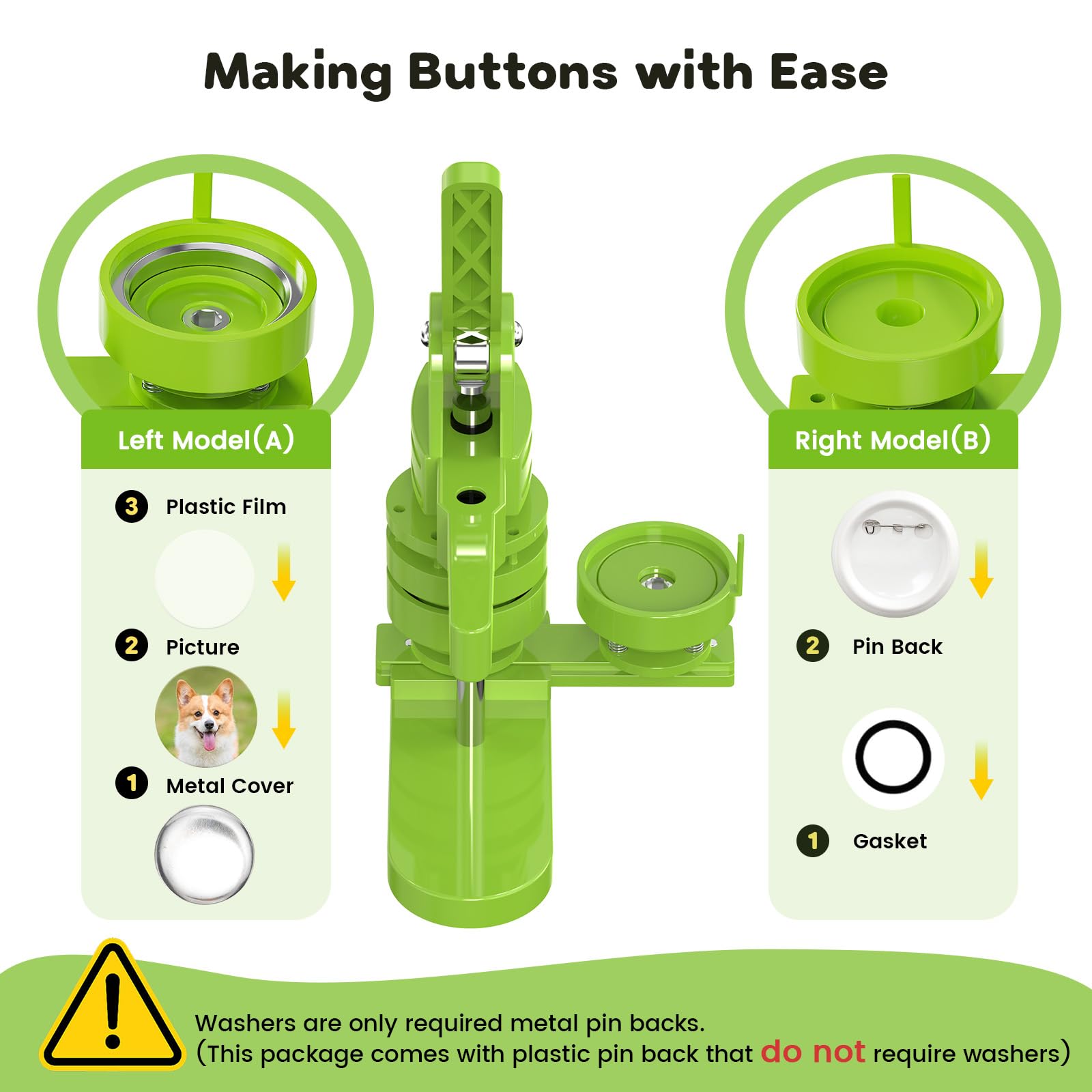 Making Buttons with Ease

Left Model(A)

3 Plastic Film

2 Picture

1 Metal Cover

Right Model(B)

2 Pin Back

1 Gasket

Washers are only required metal pin backs.
(This package comes with plastic pin back that do not require washers)