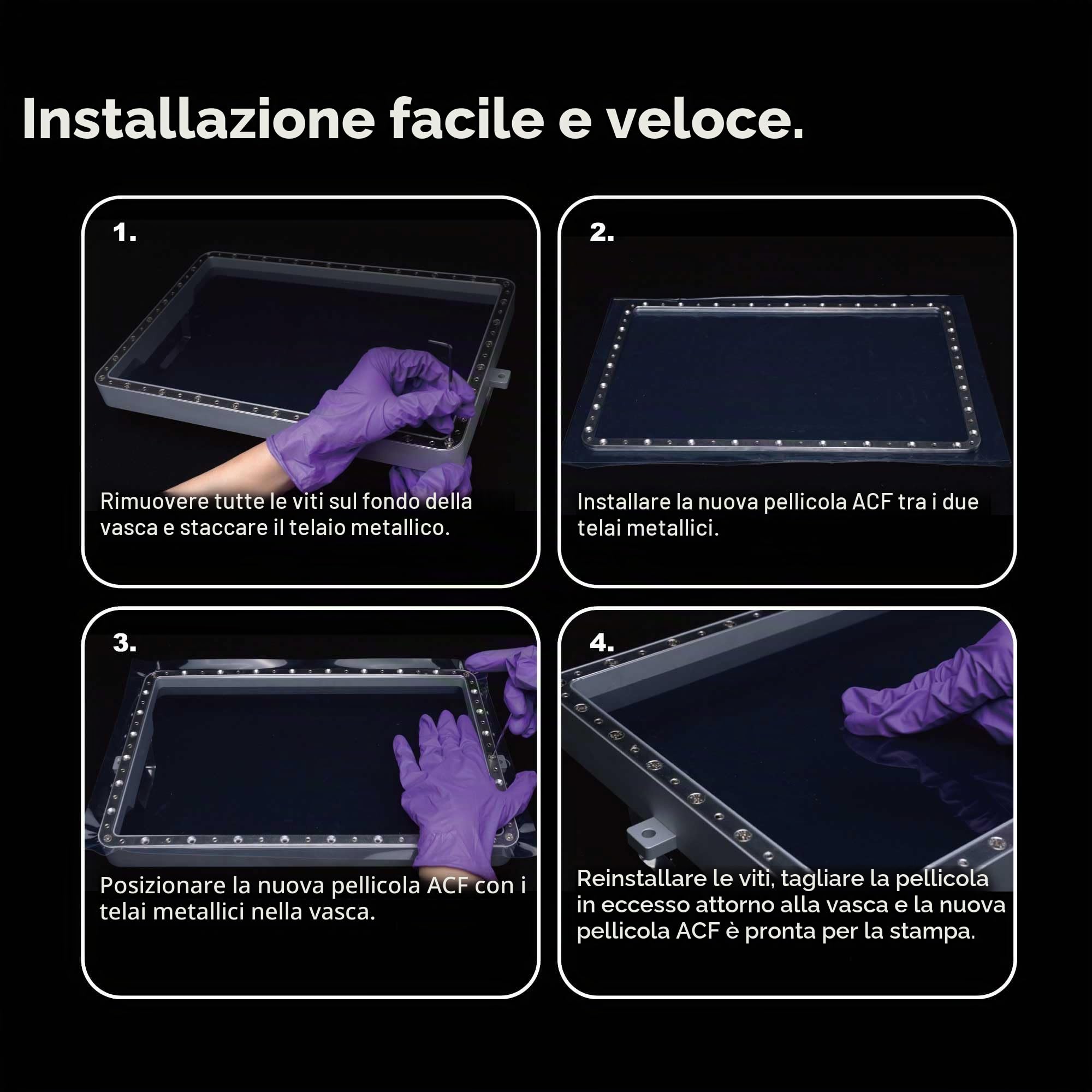 Installazione facile e veloce.

1.

Rimuovere tutte le viti sul fondo della vasca e staccare il telaio metallico.

2.

Installare la nuova pellicola ACF tra i due telai metallici.

3.

Posizionare la nuova pellicola ACF con i telai metallici nella vasca.

4.

Reinstallare le viti, tagliare la pellicola in eccesso attorno alla vasca e la nuova pellicola ACF è pronta per la stampa.