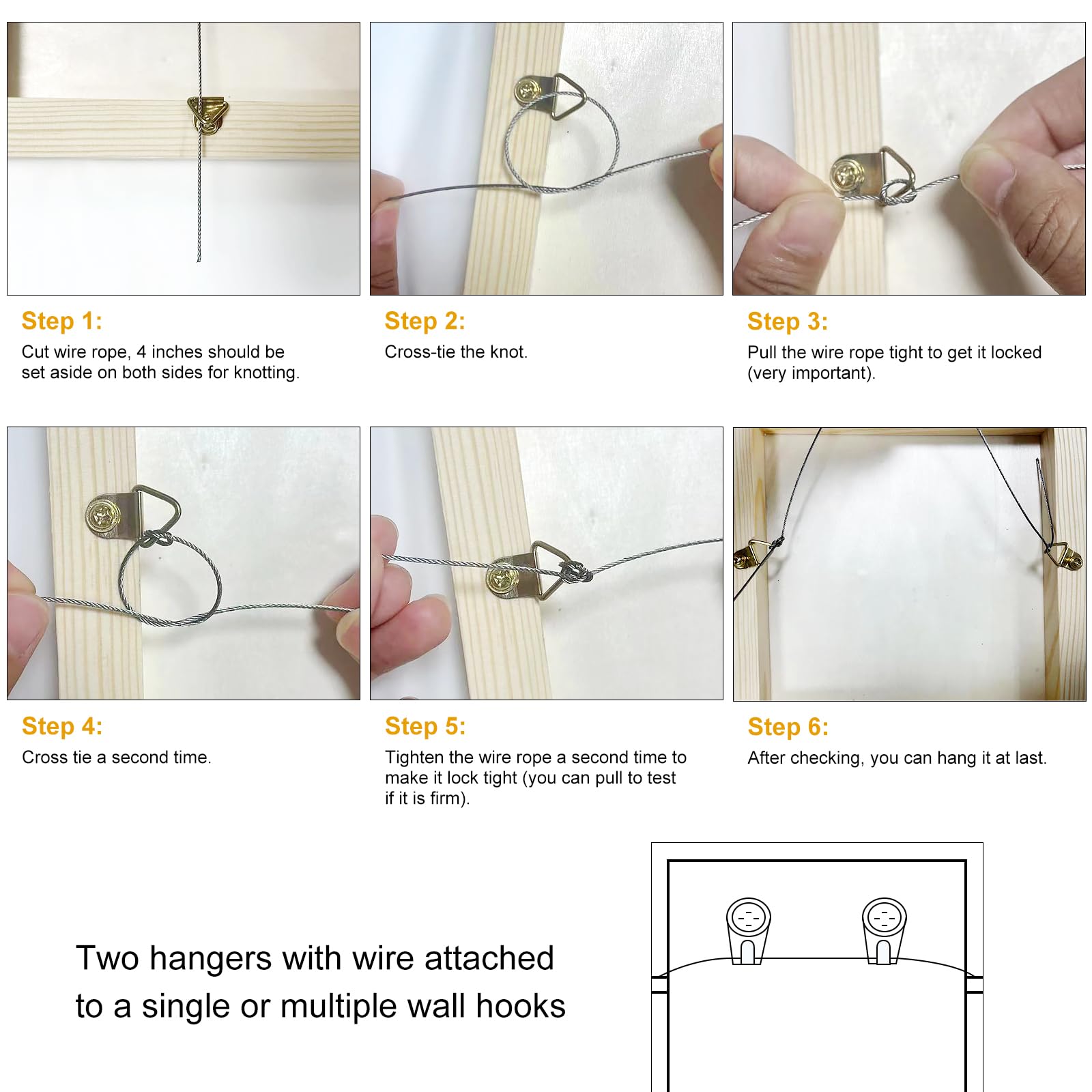 Step 1:
Cut wire rope, 4 inches should be set aside on both sides for knotting.

Step 2:
Cross-tie the knot.

Step 3:
Pull the wire rope tight to get it locked (very important).

Step 4:
Cross tie a second time.

Step 5:
Tighten the wire rope a second time to make it lock tight (you can pull to test if it is firm).

Step 6:
After checking, you can hang it at last.

Two hangers with wire attached to a single or multiple wall hooks