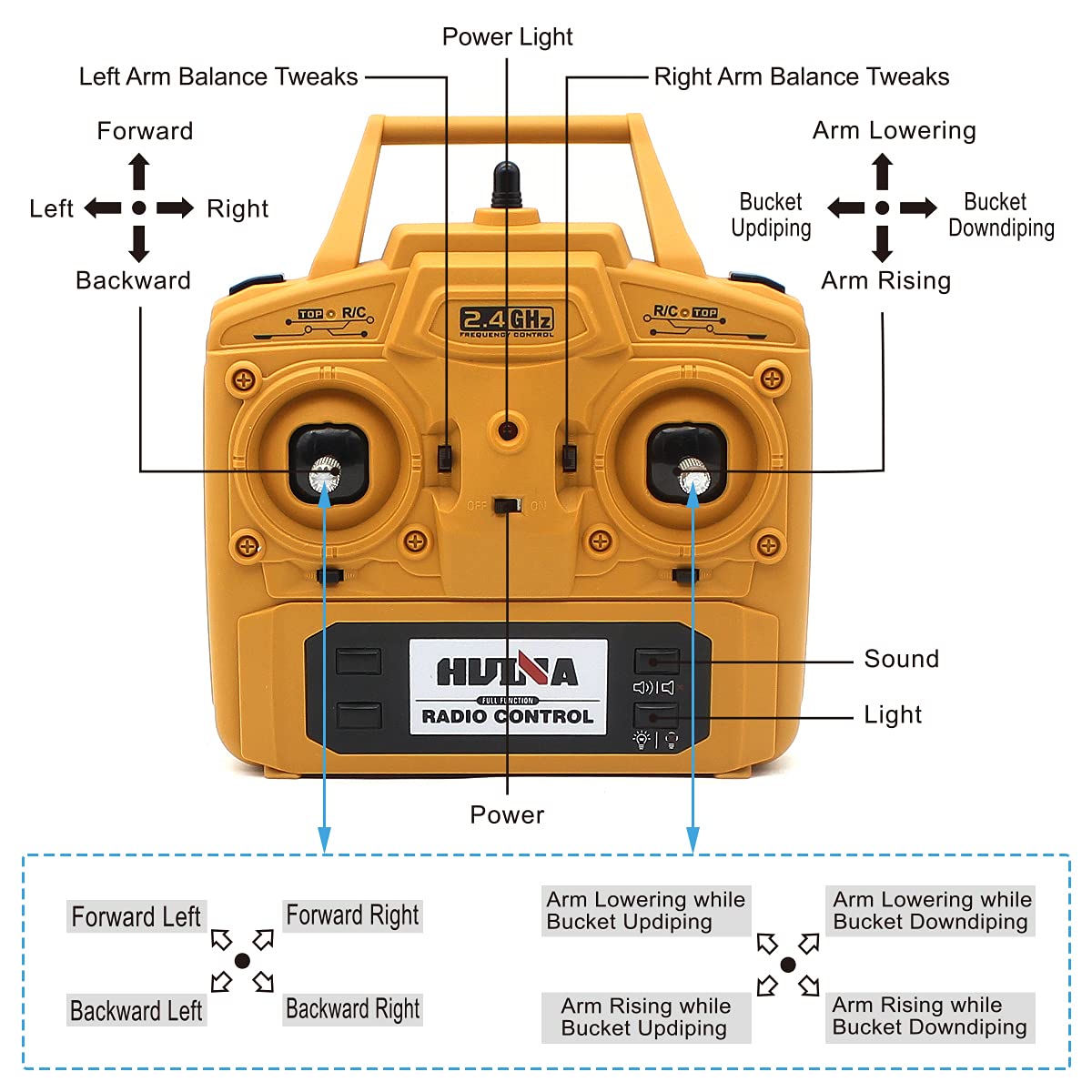 Power Light

Left Arm Balance Tweaks

Right Arm Balance Tweaks

Forward

Left

Right

Backward

Arm Lowering

Bucket Updiping

Bucket Downdiping

Arm Rising

TOP R/C

2.4GHz
FREQUENCY CONTROL

R/C TOP

OFF ON

HUINA
FULL FUNCTION
RADIO CONTROL

Sound

Light

Power

Forward Left

Forward Right

Backward Left

Backward Right

Arm Lowering while Bucket Updiping

Arm Lowering while Bucket Downdiping

Arm Rising while Bucket Updiping

Arm Rising while Bucket Downdiping