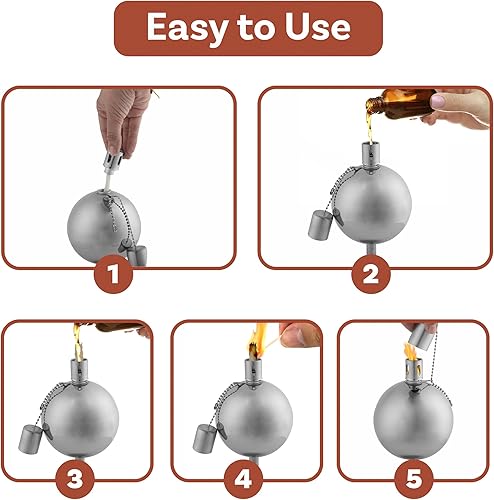 Easy to Use

1

2

3

4

5