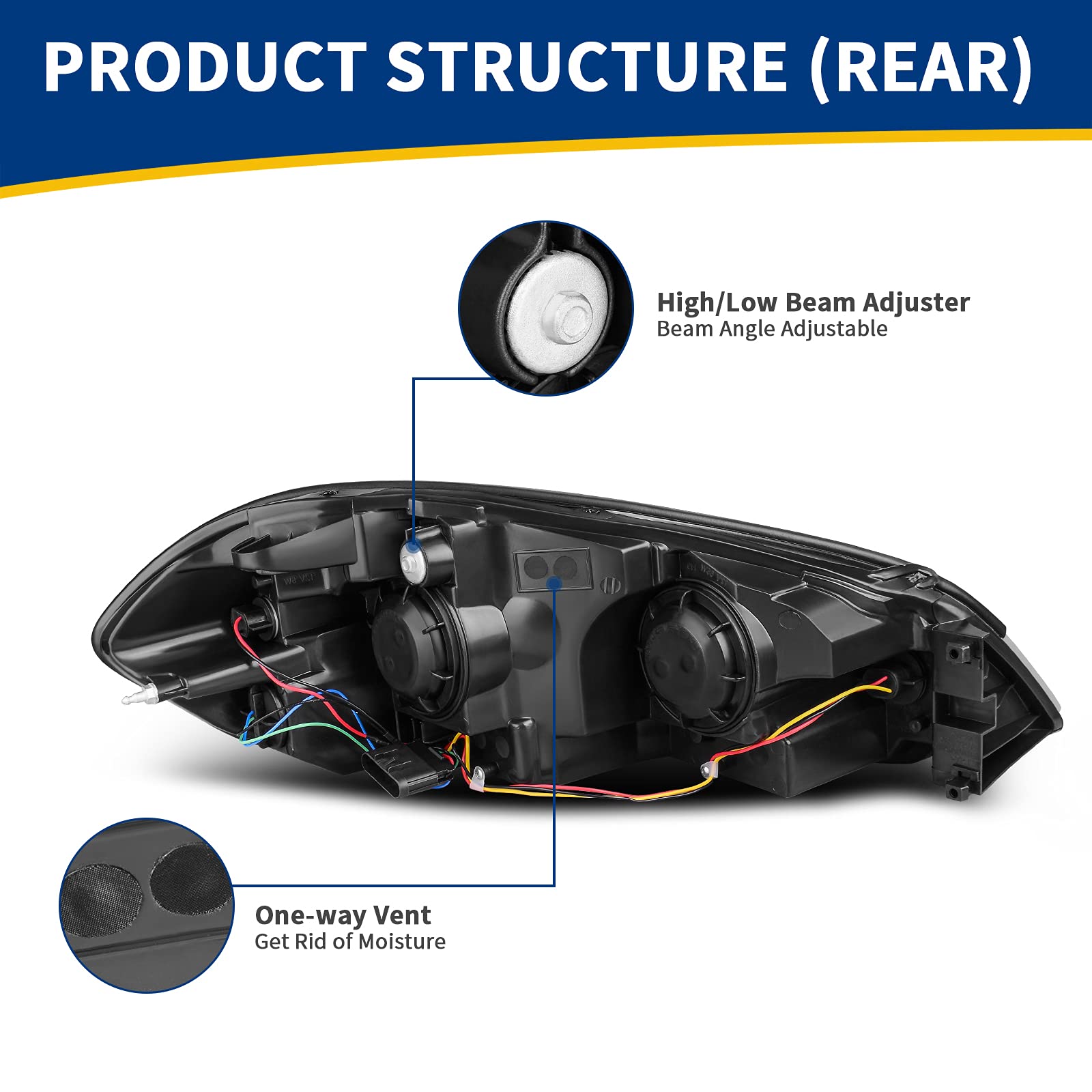 PRODUCT STRUCTURE (REAR)

High/Low Beam Adjuster
Beam Angle Adjustable

One-way Vent
Get Rid of Moisture