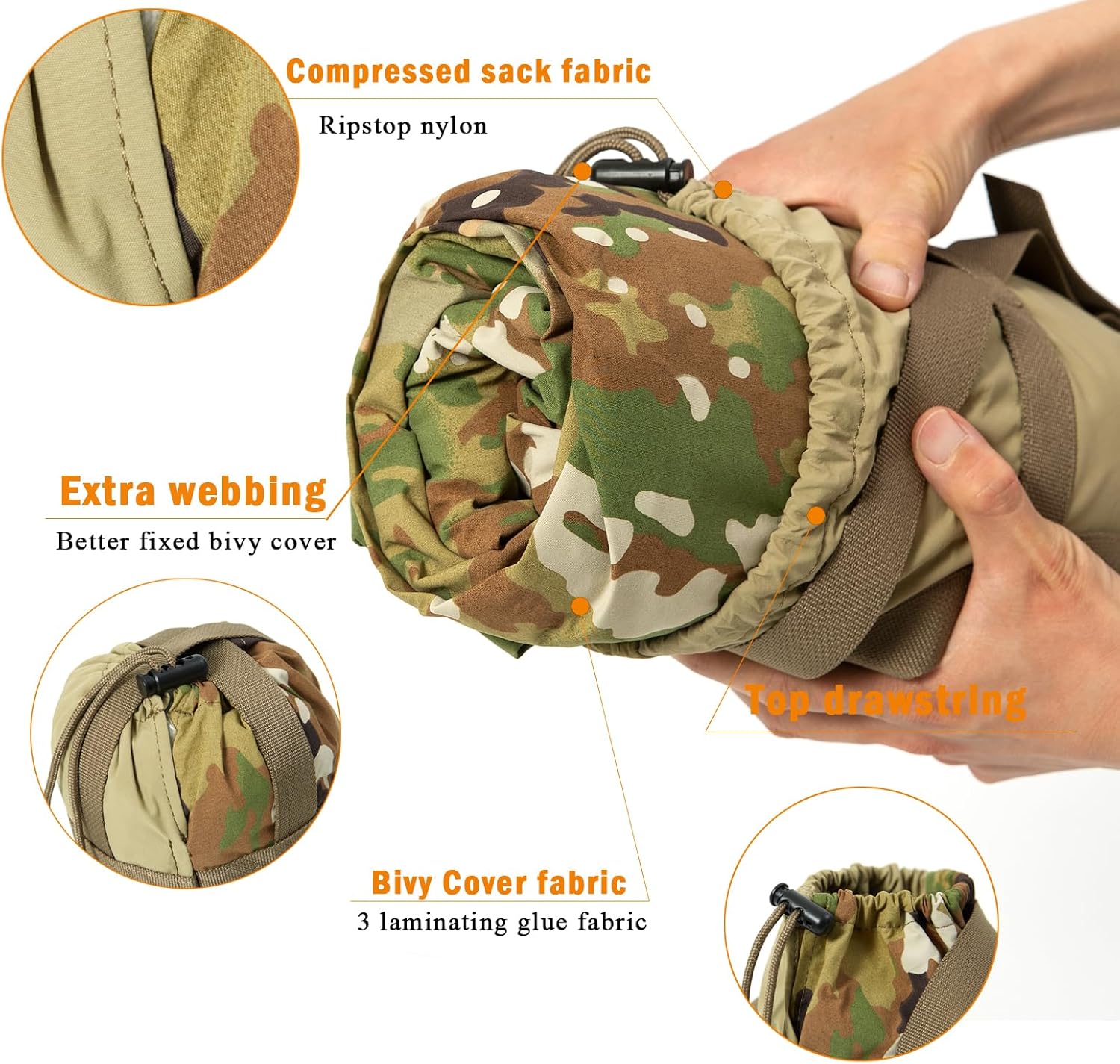 Compressed sack fabric

Ripstop nylon

Extra webbing

Better fixed bivy cover

Top drawstring

Bivy Cover fabric

3 laminating glue fabric