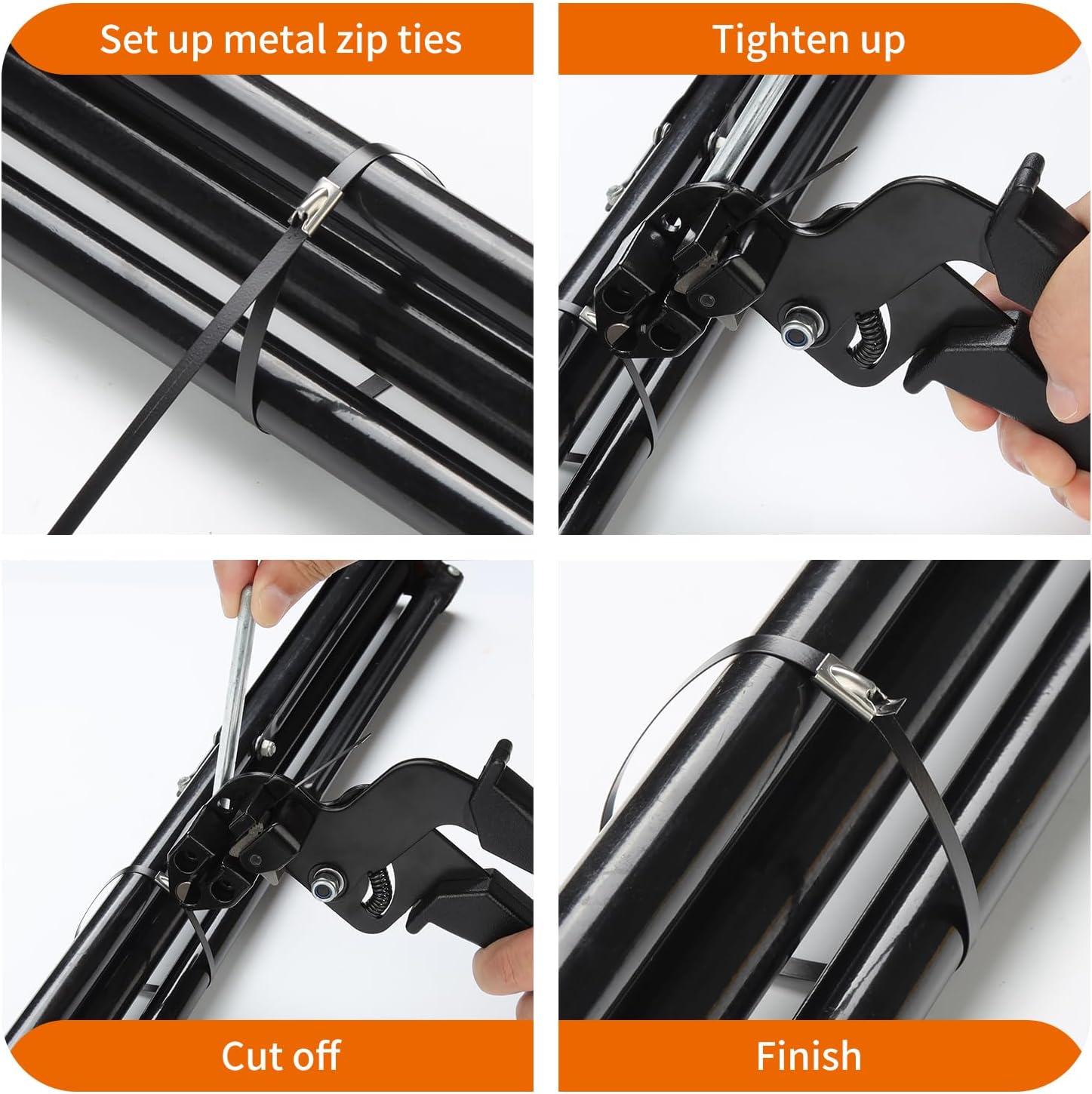 Set up metal zip ties

Tighten up

Cut off

Finish