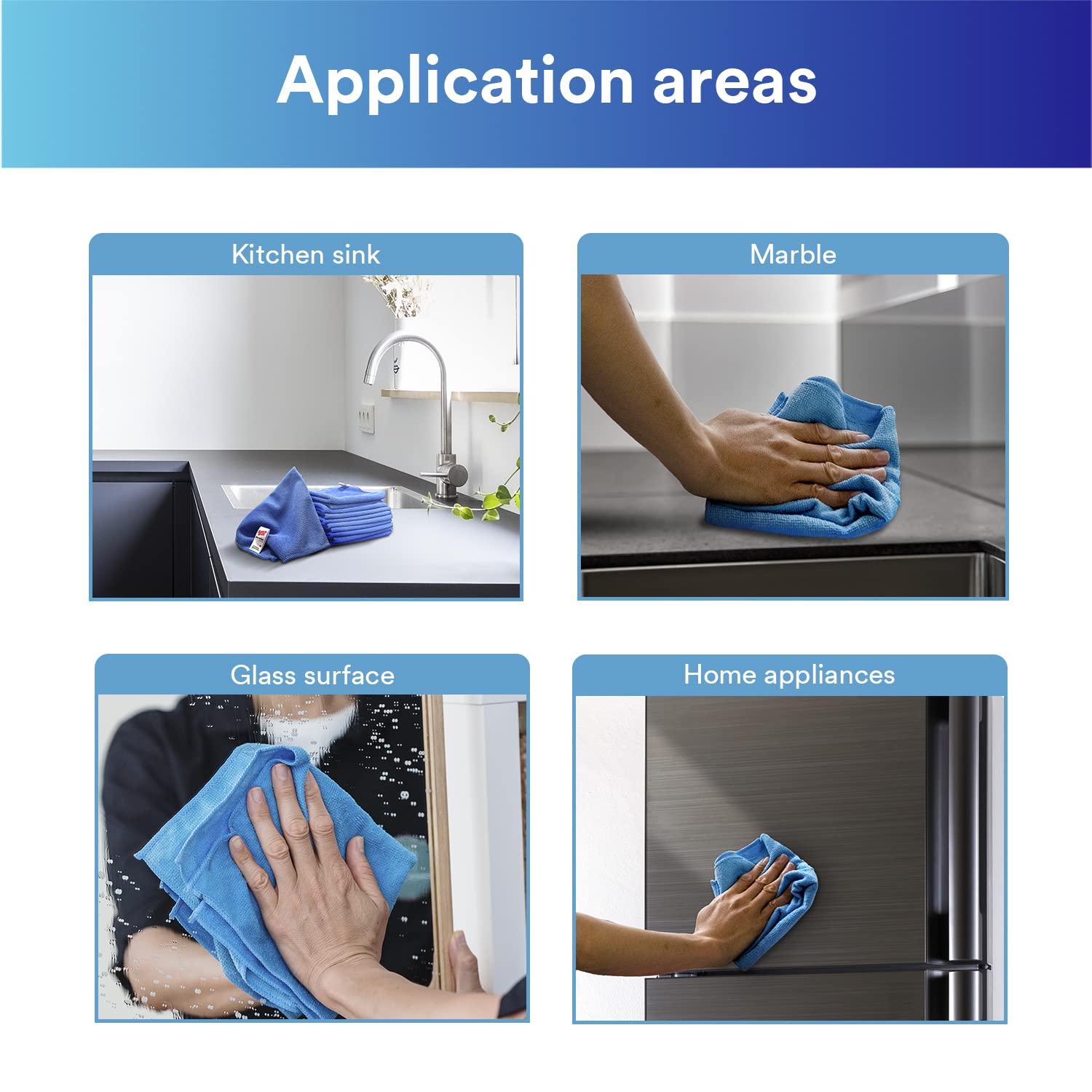 Application areas

Kitchen sink

Marble

Glass surface

Home appliances