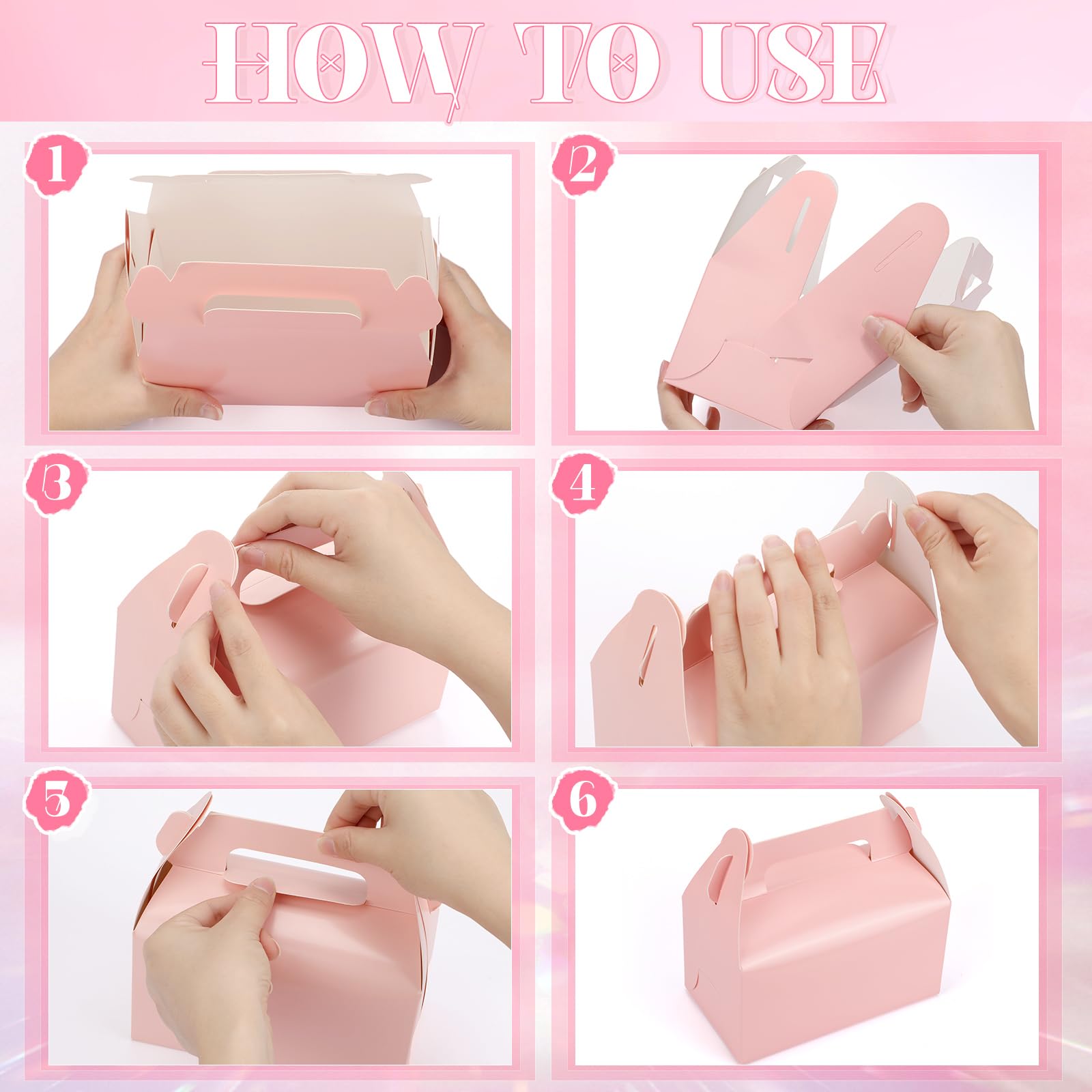 HOW TO USE

1

2

3

4

5

6