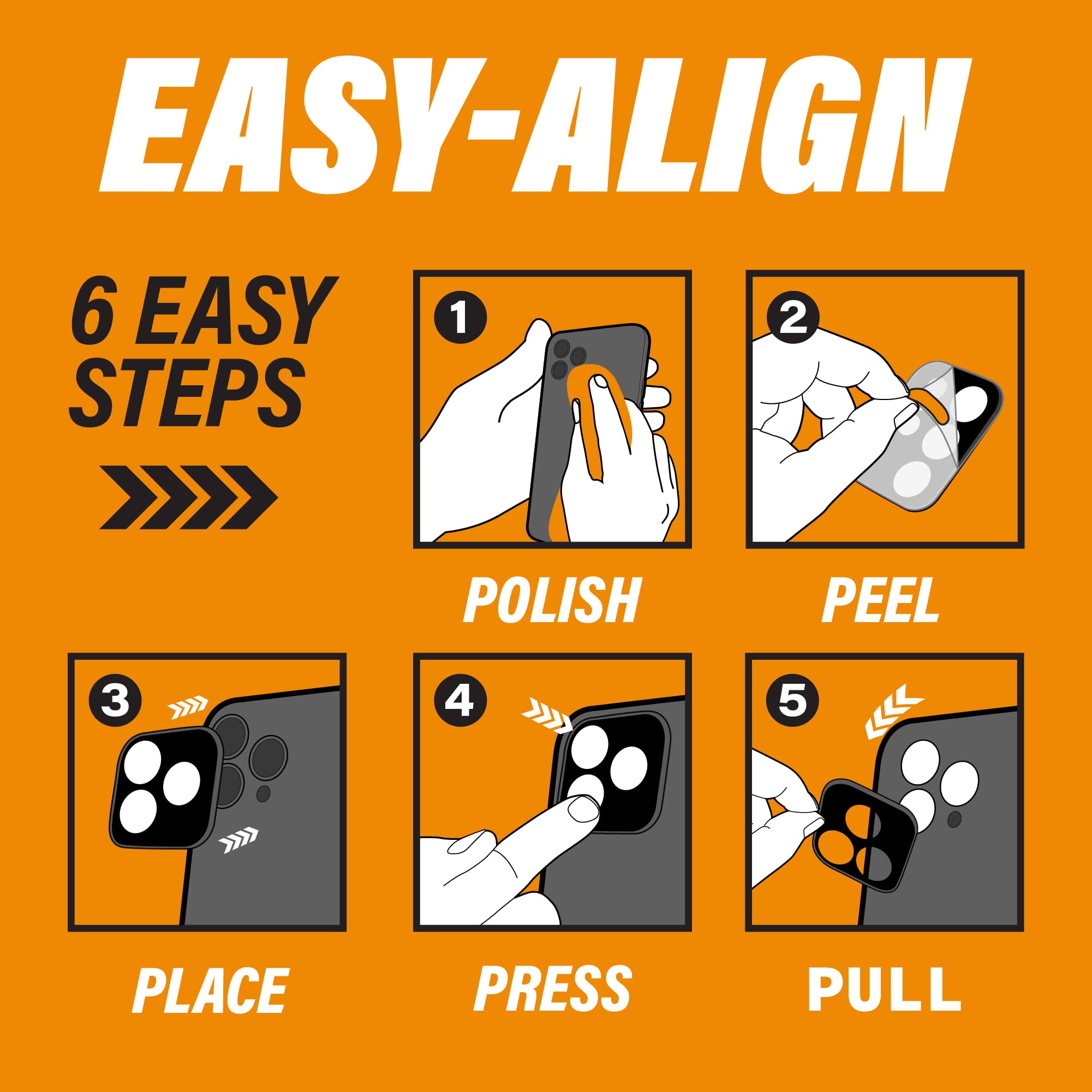 EASY-ALIGN

6 EASY STEPS

1

POLISH

2

PEEL

3

PLACE

4

PRESS

5

PULL