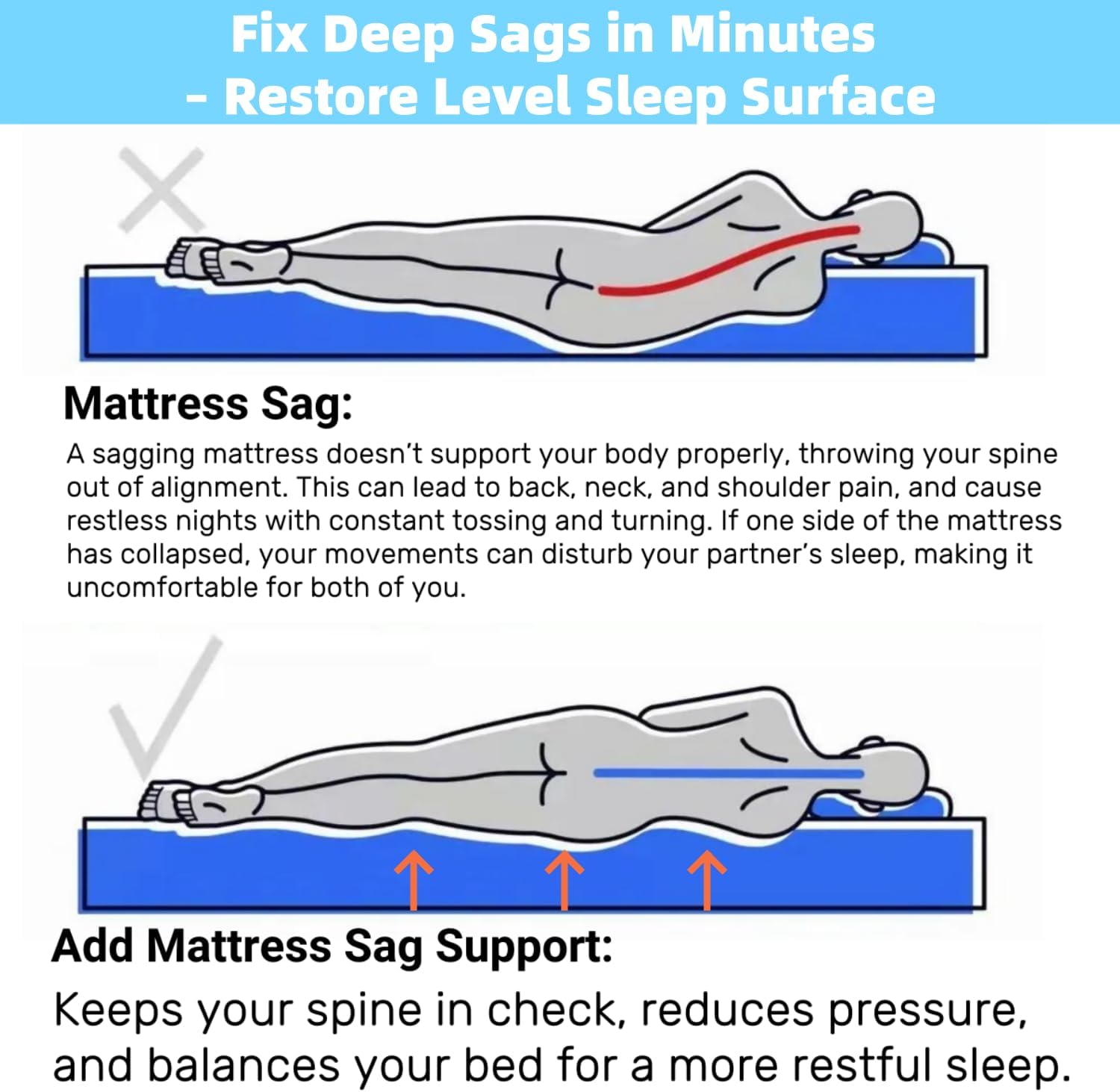 Fix Deep Sags in Minutes
- Restore Level Sleep Surface

Mattress Sag:

A sagging mattress doesn't support your body properly, throwing your spine out of alignment. This can lead to back, neck, and shoulder pain, and cause restless nights with constant tossing and turning. If one side of the mattress has collapsed, your movements can disturb your partner's sleep, making it uncomfortable for both of you.

Add Mattress Sag Support:

Keeps your spine in check, reduces pressure, and balances your bed for a more restful sleep.