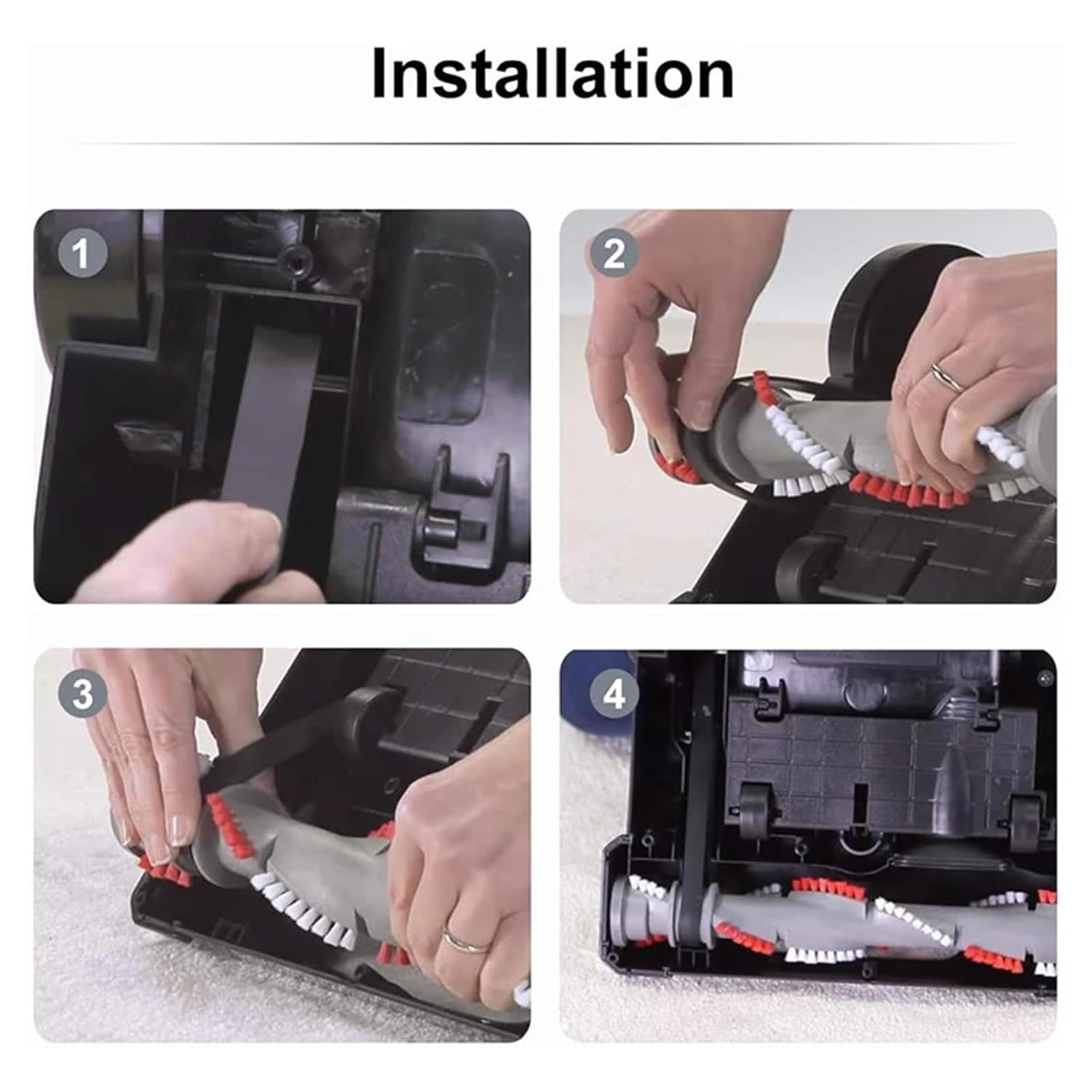 Installation

1

2

3

4