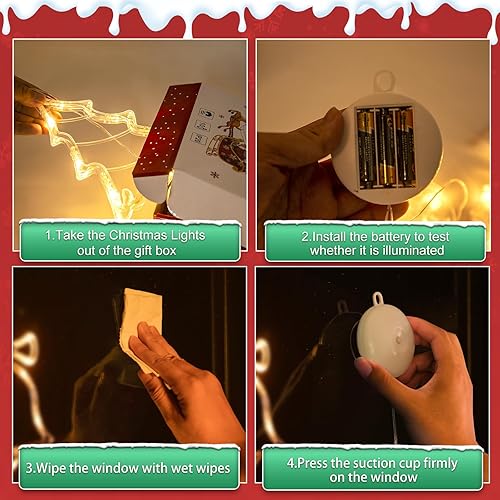 1.Take the Christmas Lights out of the gift box

2.Install the battery to test whether it is illuminated

3.Wipe the window with wet wipes

4.Press the suction cup firmly on the window