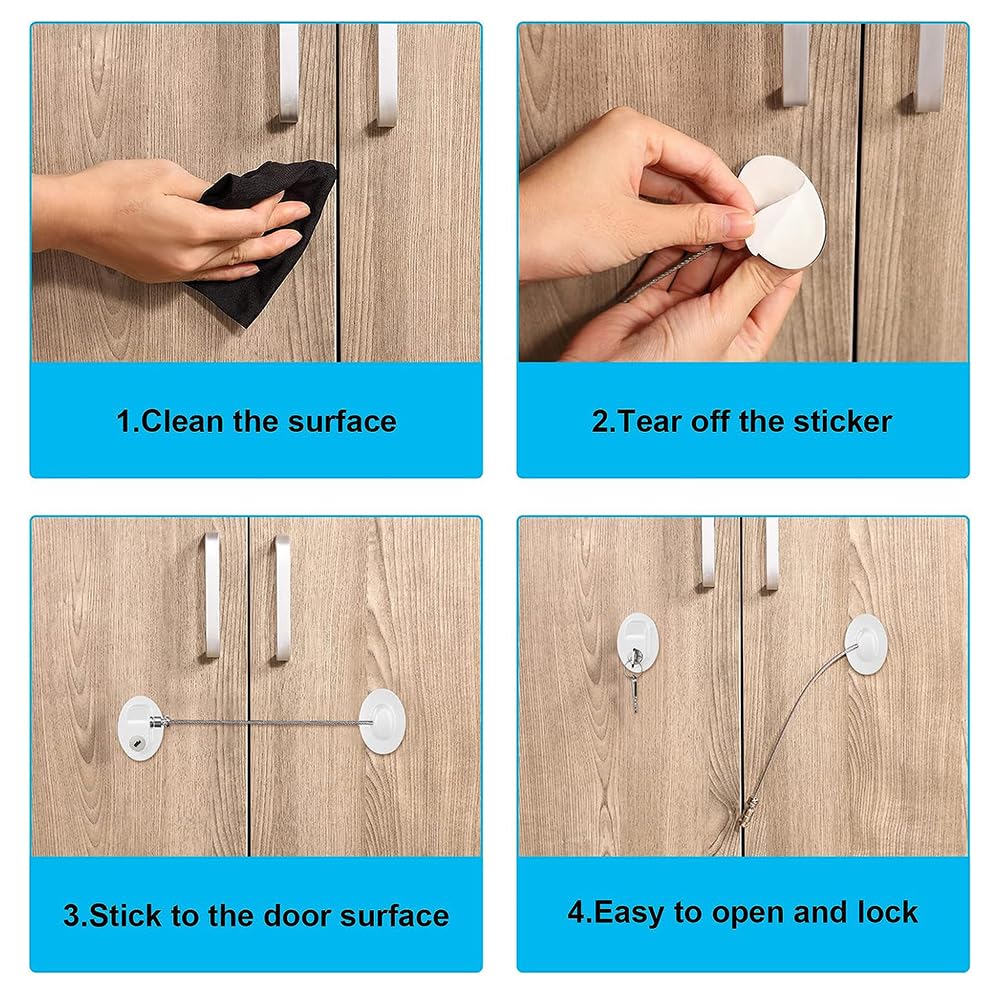 1.Clean the surface

2.Tear off the sticker

3.Stick to the door surface

4.Easy to open and lock