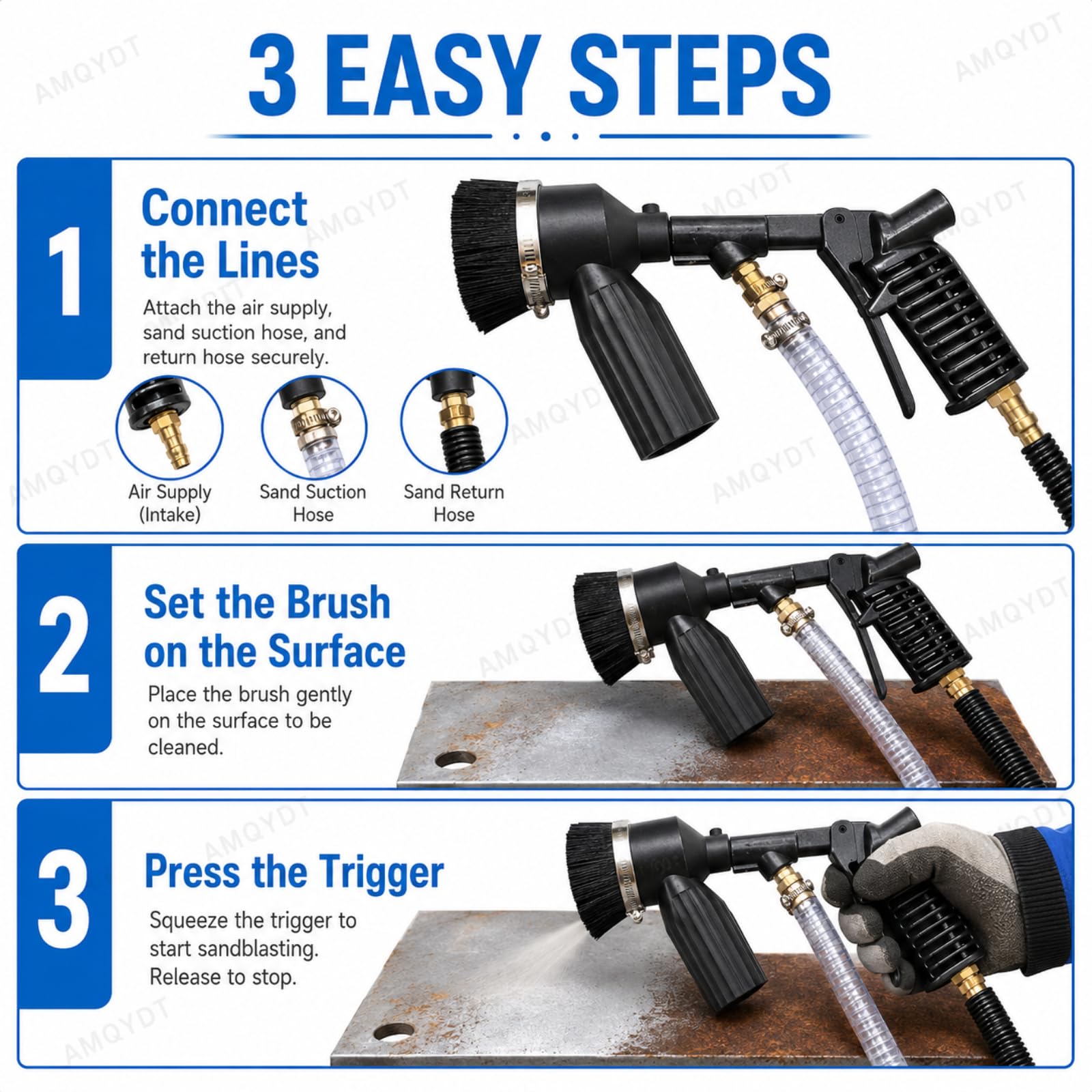 3 EASY STEPS

1

Connect the Lines

Attach the air supply, sand suction hose, and return hose securely.

Air Supply (Intake)

Sand Suction Hose

Sand Return Hose

2

Set the Brush on the Surface

Place the brush gently on the surface to be cleaned.

3

Press the Trigger

Squeeze the trigger to start sandblasting. Release to stop.

AMQYDT